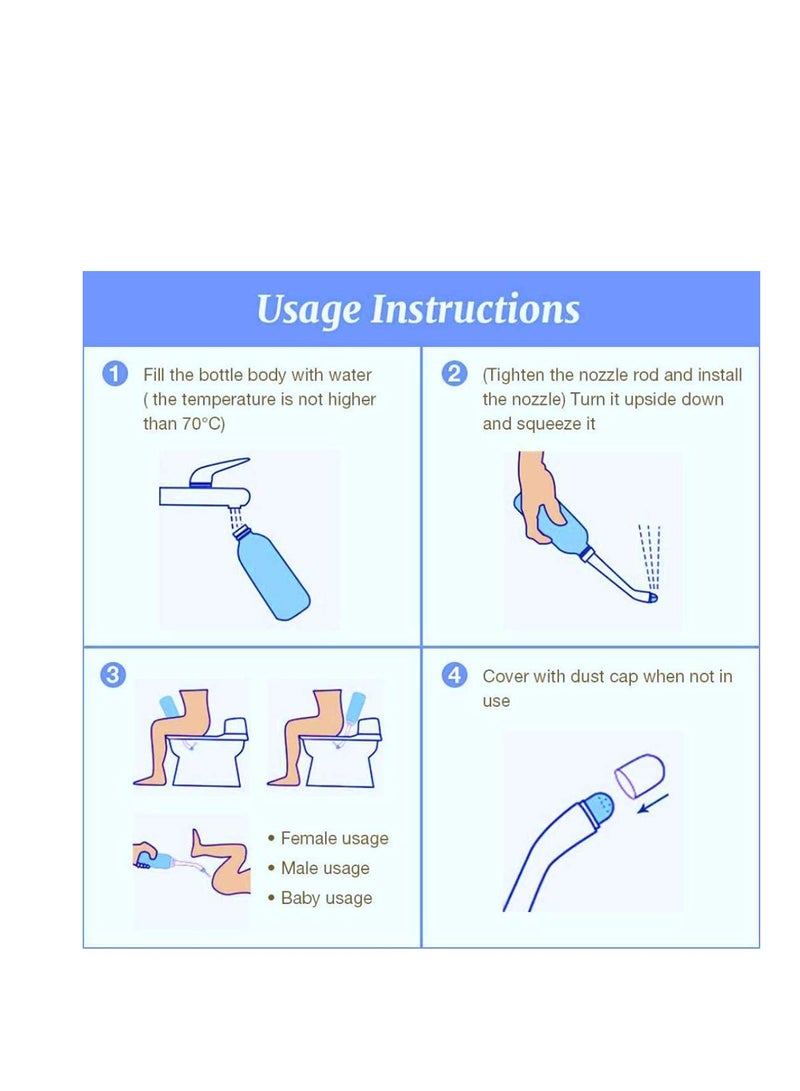 Usage Instructions

1 Fill the bottle body with water ( the temperature is not higher than 70°C)

2 (Tighten the nozzle rod and install the nozzle) Turn it upside down and squeeze it

3

• Female usage
• Male usage
• Baby usage

4 Cover with dust cap when not in use