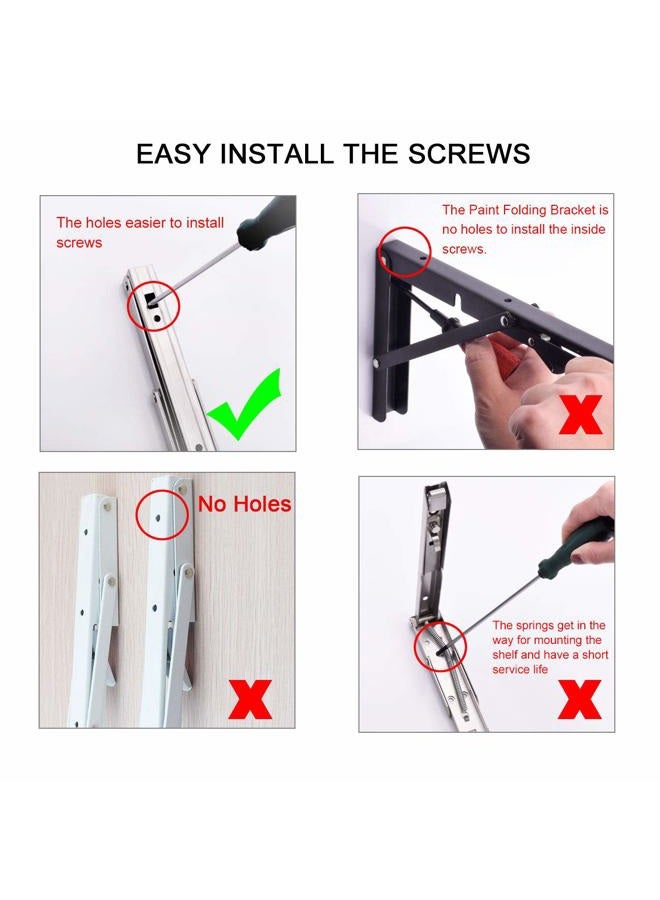 EASY INSTALL THE SCREWS

The holes easier to install screws

The Paint Folding Bracket is no holes to install the inside screws.

No Holes

The springs get in the way for mounting the shelf and have a short service life