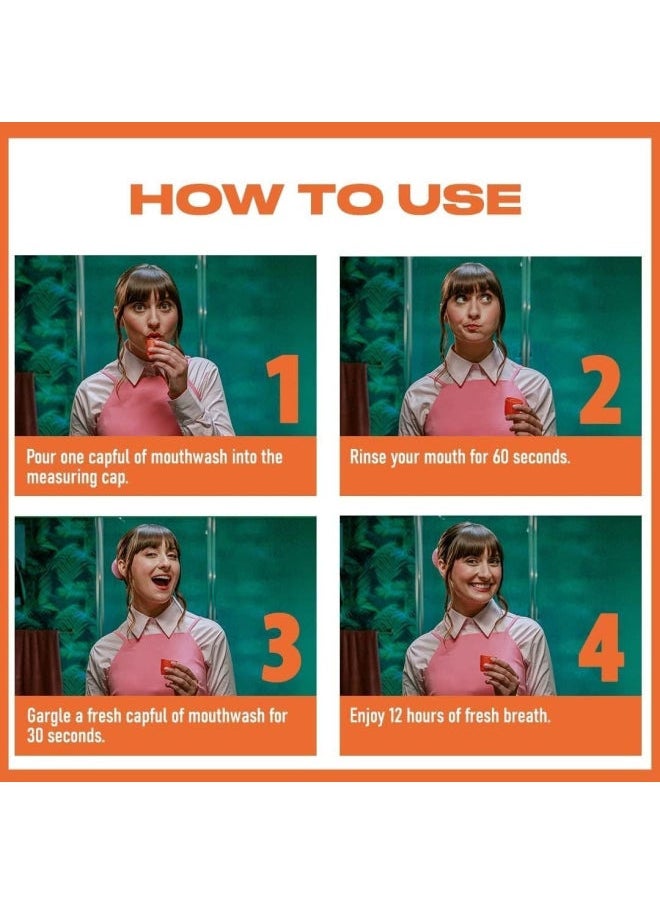 HOW TO USE

1

Pour one capful of mouthwash into the measuring cap.

2

Rinse your mouth for 60 seconds.

3

Gargle a fresh capful of mouthwash for 30 seconds.

4

Enjoy 12 hours of fresh breath.