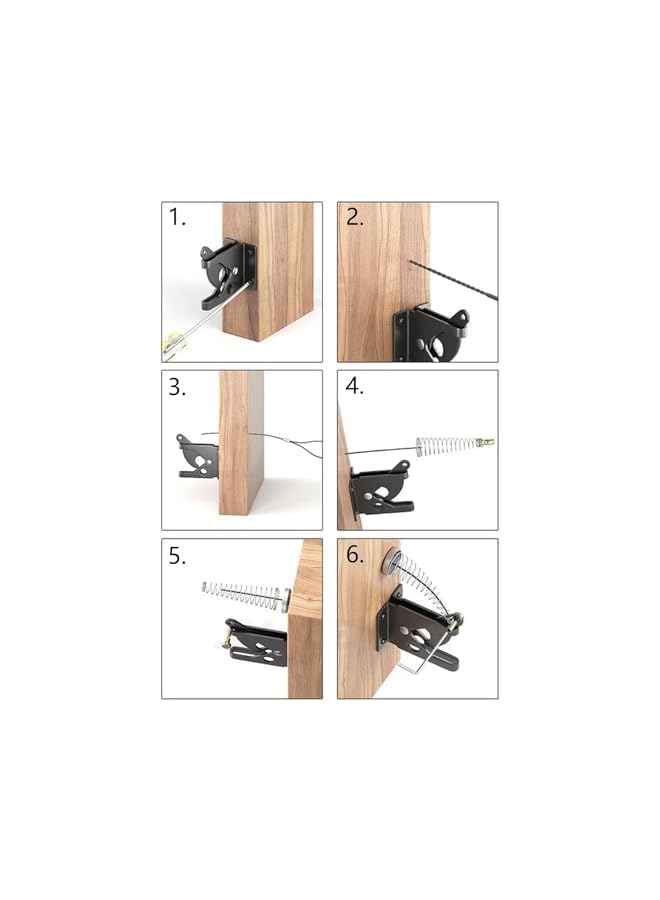 1.

2.

3.

4.

5.

6.