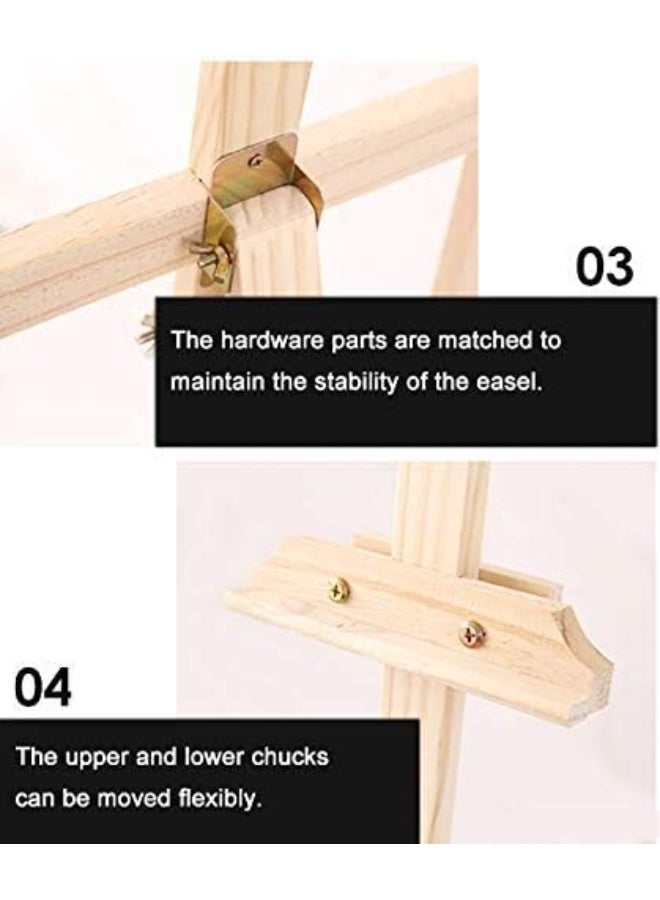 03

The hardware parts are matched to maintain the stability of the easel.

04

The upper and lower chucks can be moved flexibly.