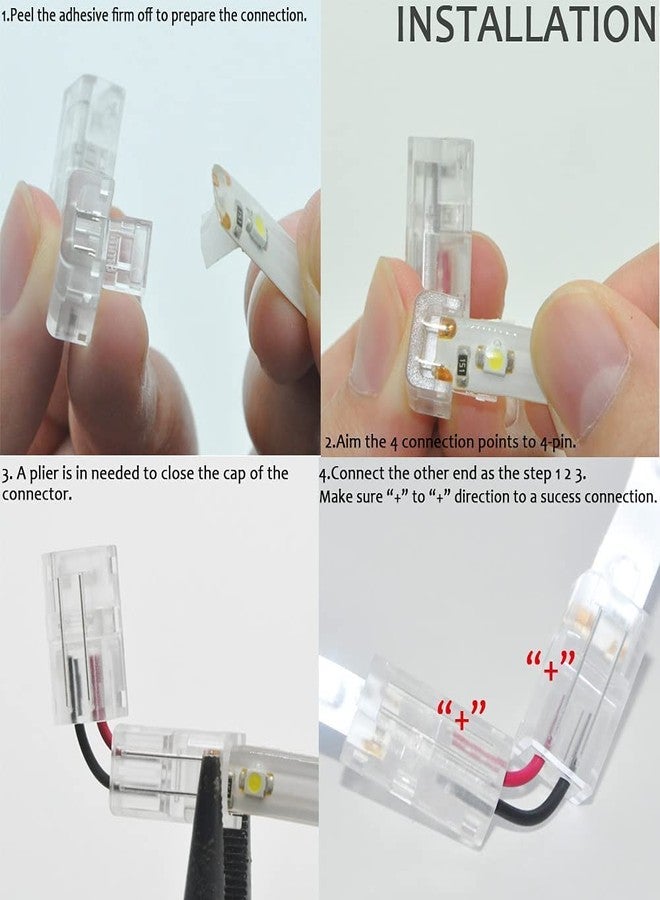 1.Peel the adhesive firm off to prepare the connection.

INSTALLATION

151

2.Aim the 4 connection points to 4-pin.

3. A plier is in needed to close the cap of the connector.

4.Connect the other end as the step 1 2 3.
Make sure "+" to "+" direction to a sucess connection.

"+"

"+"