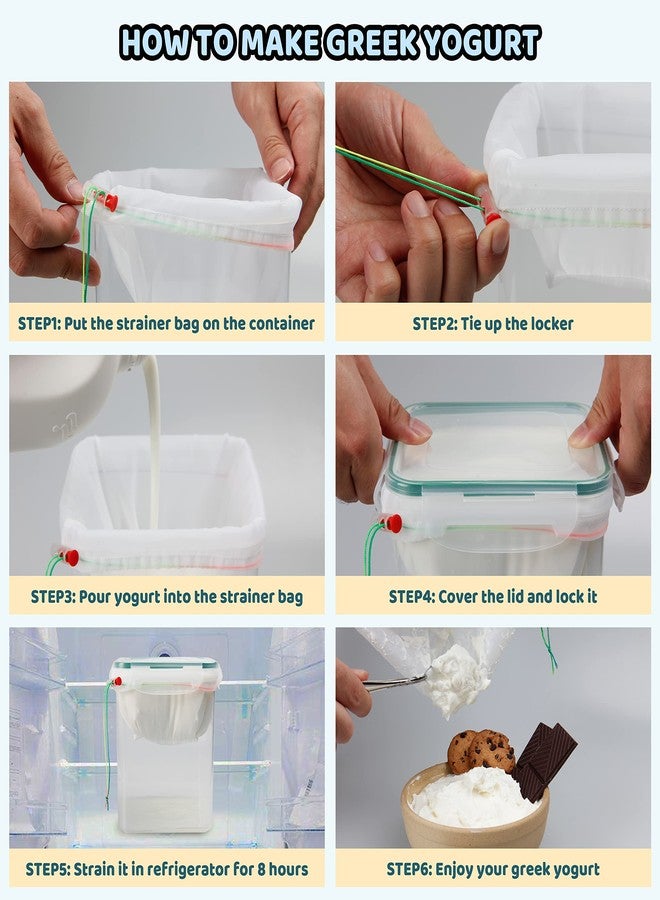 HOW TO MAKE GREEK YOGURT

STEP1: Put the strainer bag on the container

STEP2: Tie up the locker

STEP3: Pour yogurt into the strainer bag

STEP4: Cover the lid and lock it

STEP5: Strain it in refrigerator for 8 hours

STEP6: Enjoy your greek yogurt