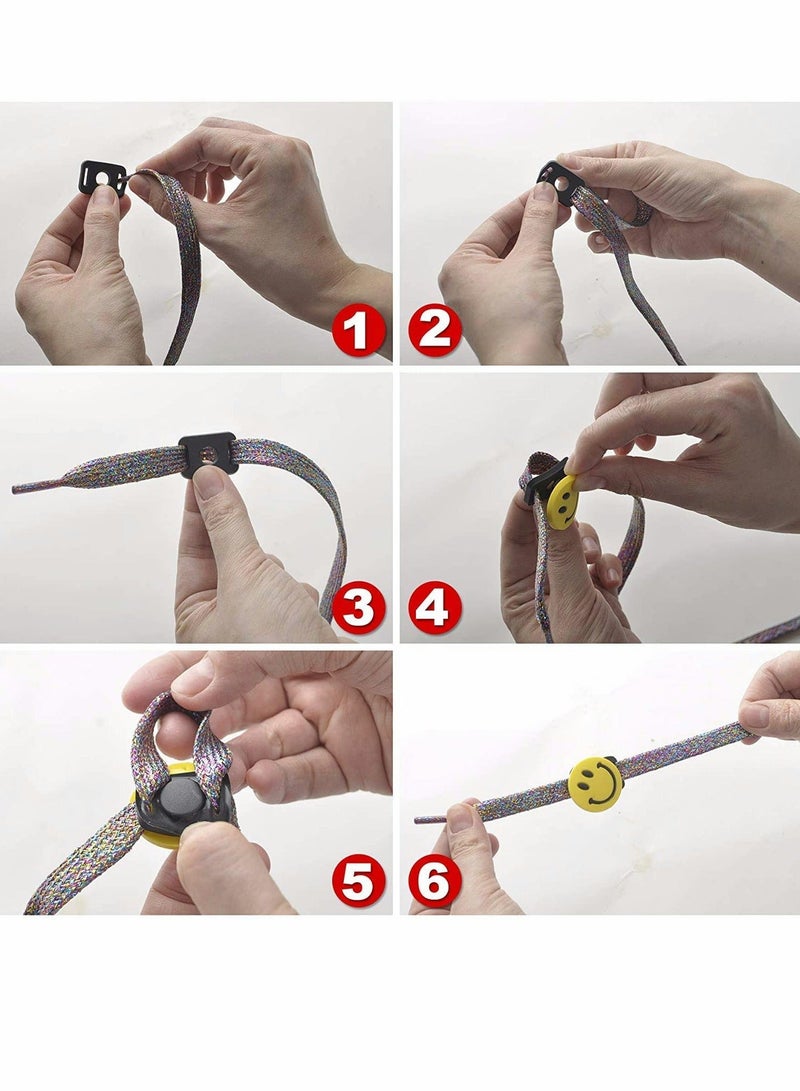 1
2
3
4
5
6