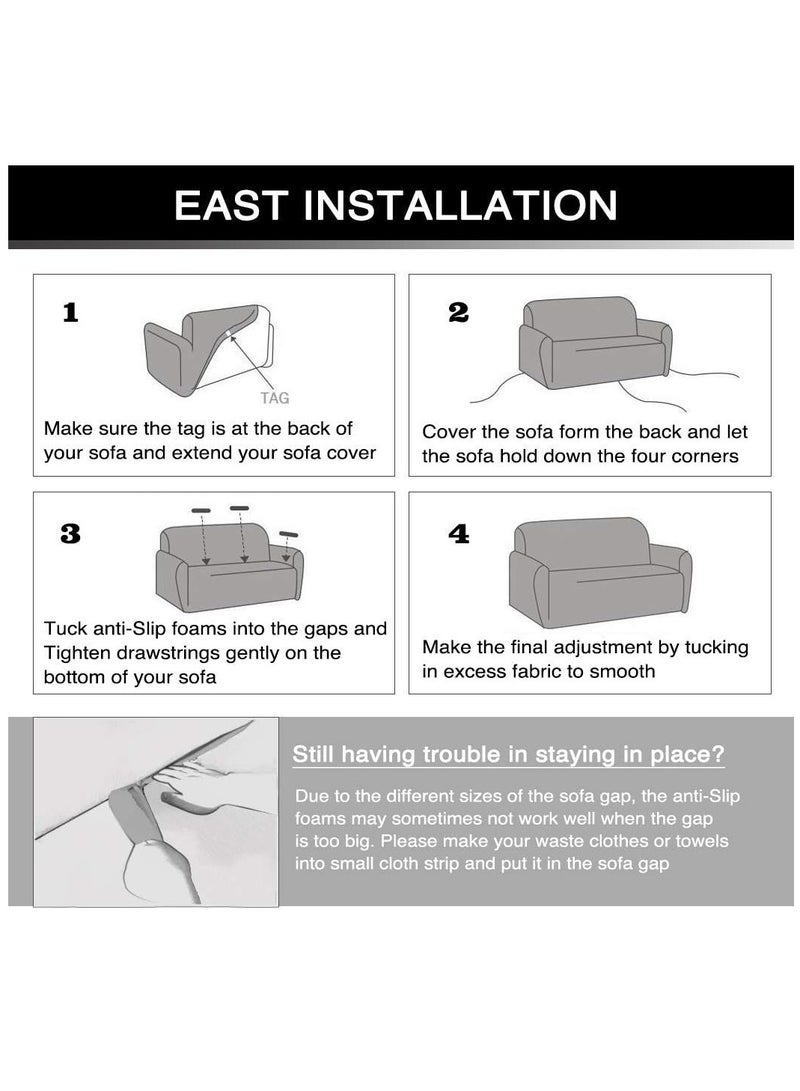 EAST INSTALLATION

1

TAG

Make sure the tag is at the back of your sofa and extend your sofa cover

2

Cover the sofa form the back and let the sofa hold down the four corners

3

Tuck anti-Slip foams into the gaps and Tighten drawstrings gently on the bottom of your sofa

4

Make the final adjustment by tucking in excess fabric to smooth

Still having trouble in staying in place?

Due to the different sizes of the sofa gap, the anti-Slip foams may sometimes not work well when the gap is too big. Please make your waste clothes or towels into small cloth strip and put it in the sofa gap