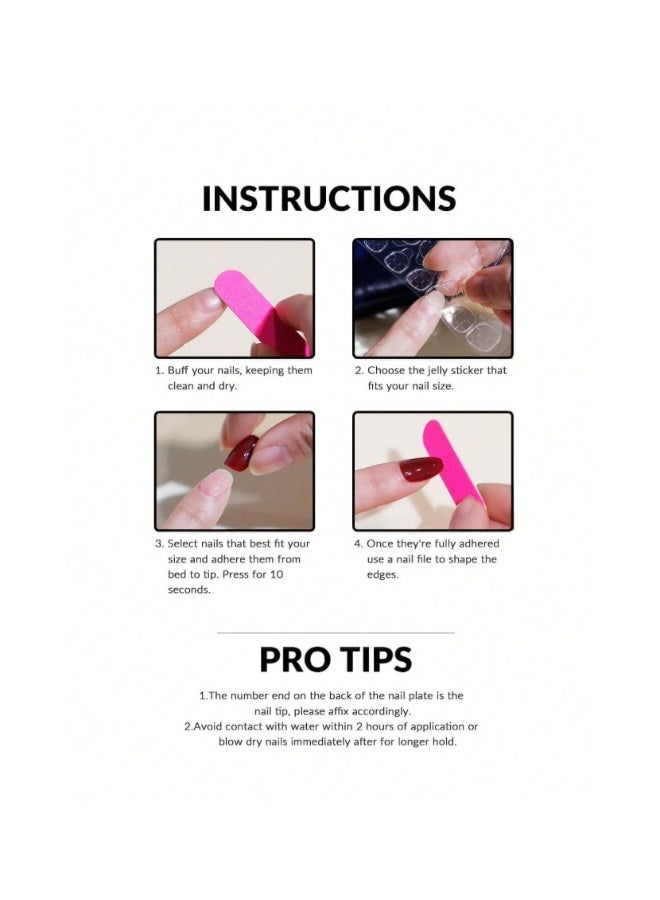 INSTRUCTIONS

1. Buff your nails, keeping them clean and dry.

2. Choose the jelly sticker that fits your nail size.

3. Select nails that best fit your size and adhere them from bed to tip. Press for 10 seconds.

4. Once they're fully adhered use a nail file to shape the edges.

PRO TIPS

1.The number end on the back of the nail plate is the nail tip, please affix accordingly.
2.Avoid contact with water within 2 hours of application or blow dry nails immediately after for longer hold.