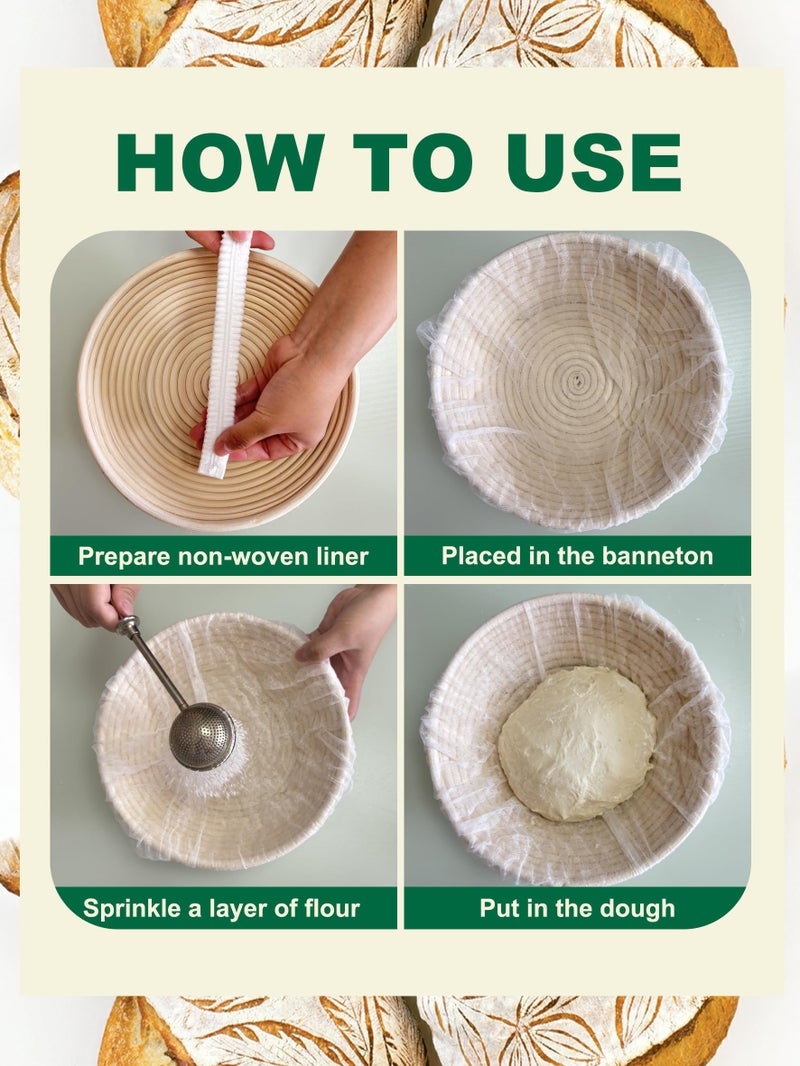 HOW TO USE

Prepare non-woven liner

Placed in the banneton

Sprinkle a layer of flour

Put in the dough