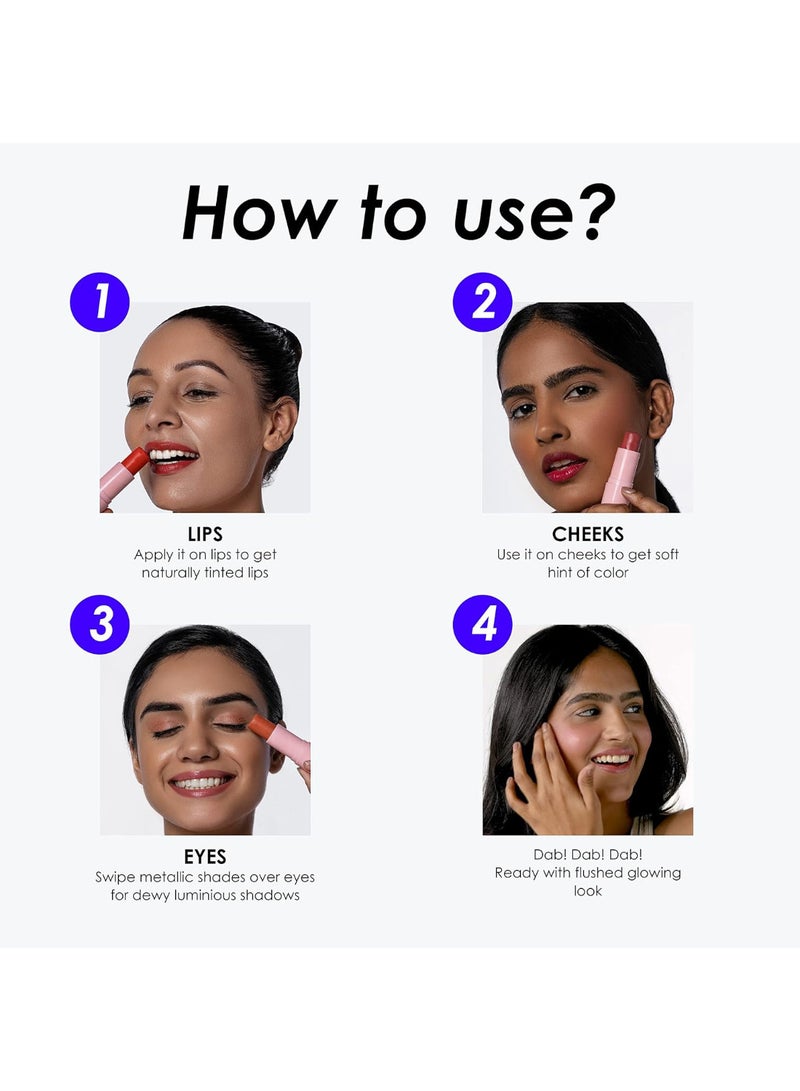 How to use?

1

LIPS
Apply it on lips to get naturally tinted lips

2

CHEEKS
Use it on cheeks to get soft hint of color

3

EYES
Swipe metallic shades over eyes for dewy luminious shadows

4

Dab! Dab! Dab!
Ready with flushed glowing look