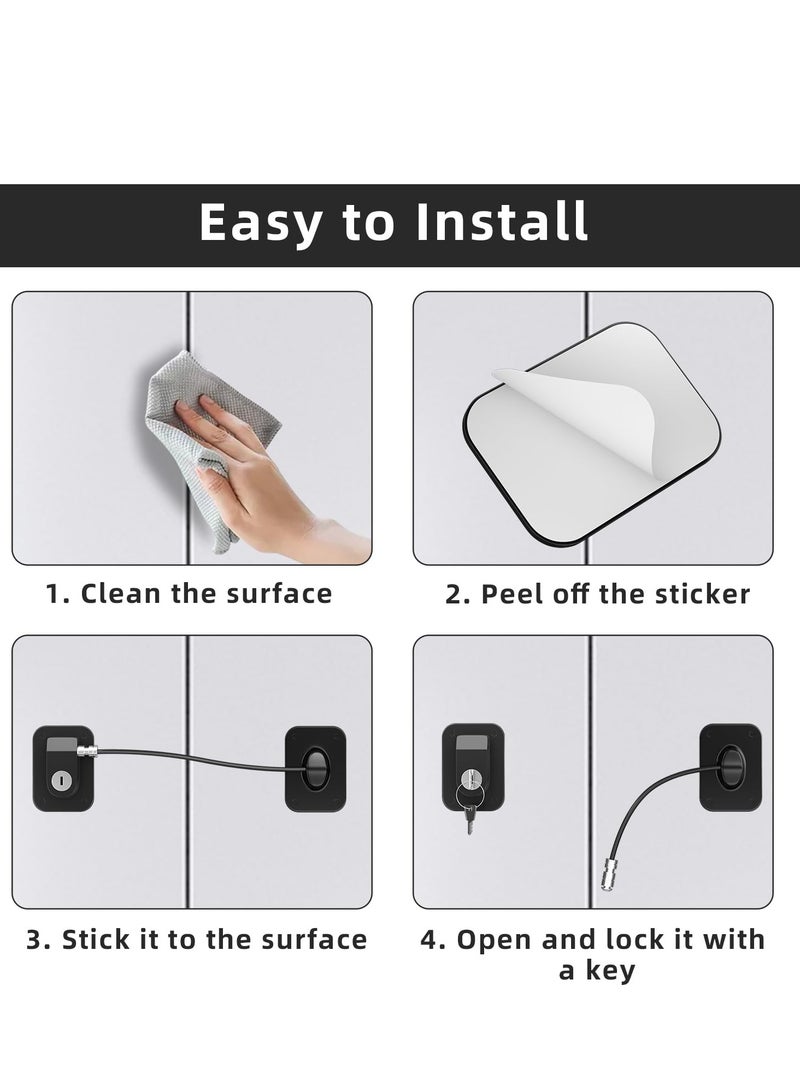 Easy to Install

1. Clean the surface

2. Peel off the sticker

3. Stick it to the surface

4. Open and lock it with a key