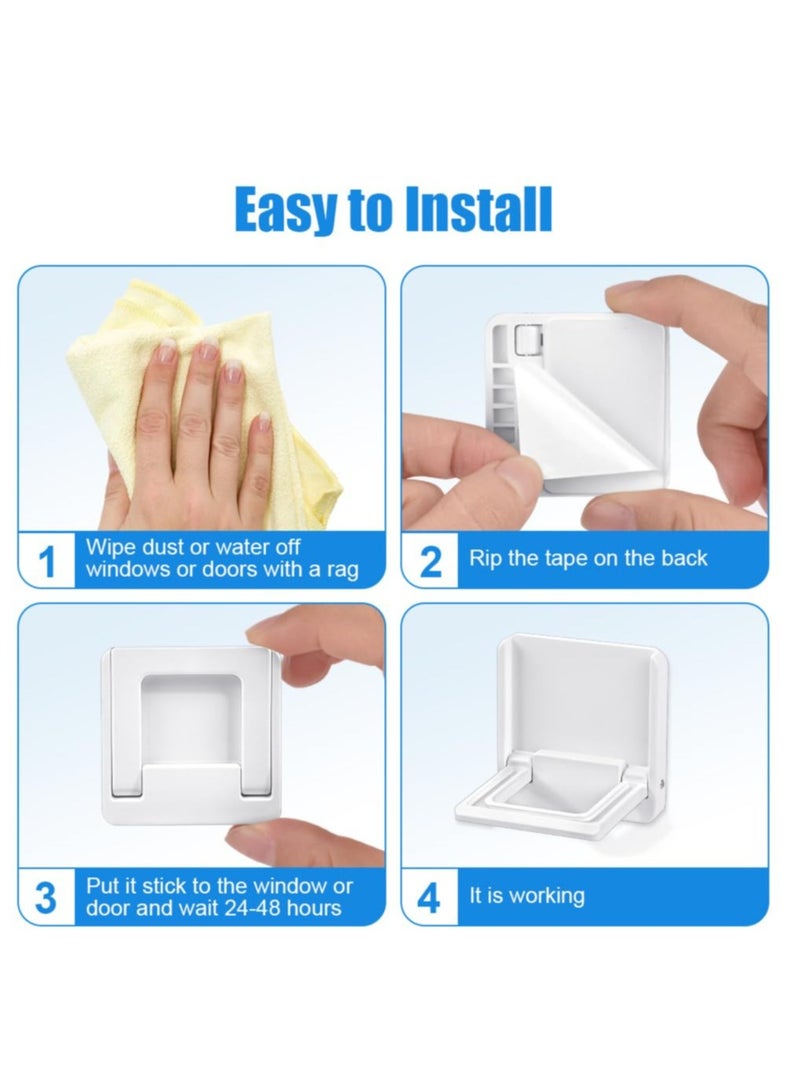 Easy to Install

1 Wipe dust or water off windows or doors with a rag

2 Rip the tape on the back

3 Put it stick to the window or door and wait 24-48 hours

4 It is working