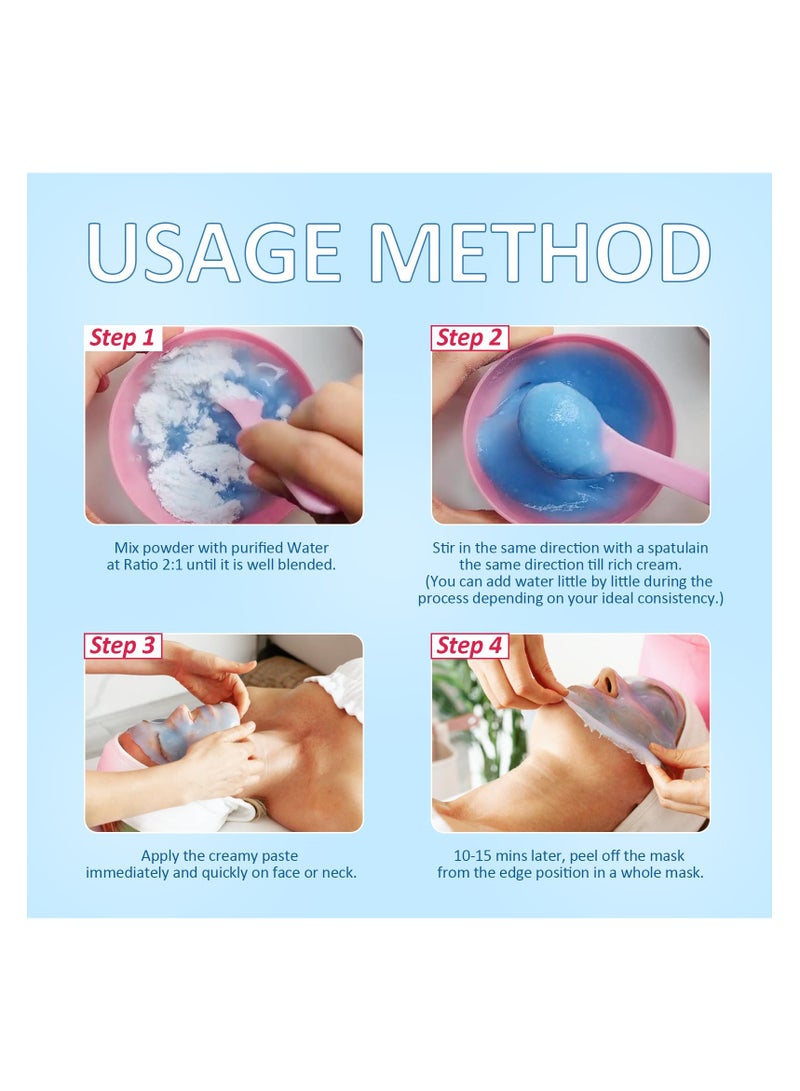 USAGE METHOD

Step 1

Mix powder with purified Water at Ratio 2:1 until it is well blended.

Step 2

Stir in the same direction with a spatulain the same direction till rich cream. (You can add water little by little during the process depending on your ideal consistency.)

Step 3

Apply the creamy paste immediately and quickly on face or neck.

Step 4

10-15 mins later, peel off the mask from the edge position in a whole mask.