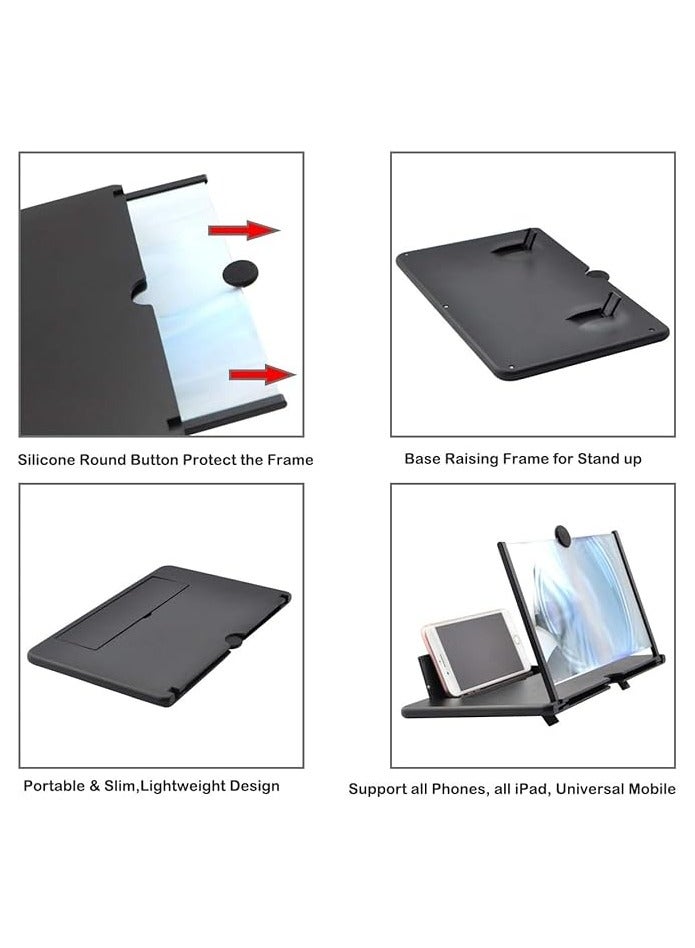 Silicone Round Button Protect the Frame

Base Raising Frame for Stand up

Portable & Slim,Lightweight Design

Support all Phones, all iPad, Universal Mobile