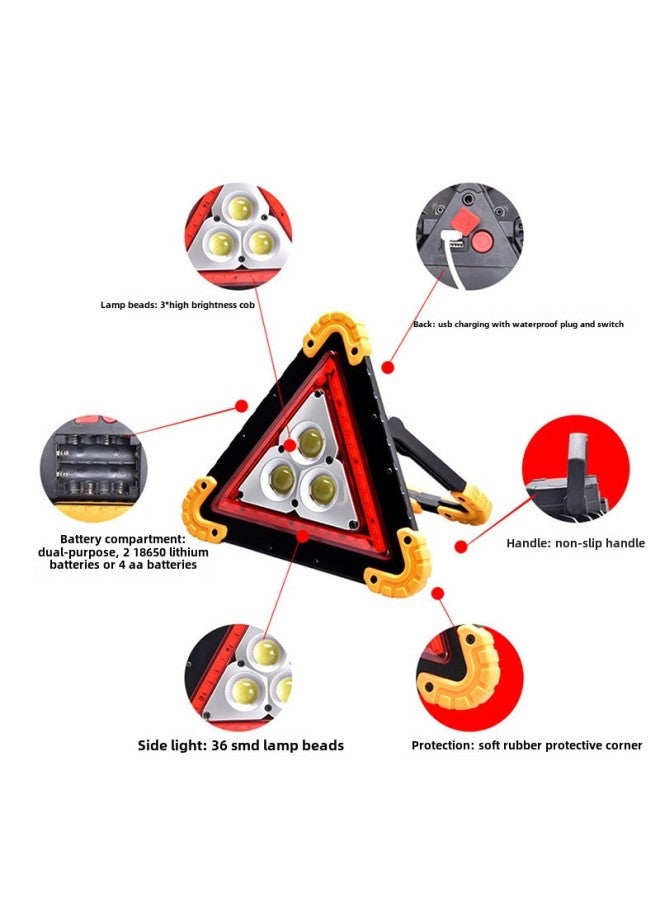 Lamp beads: 3*high brightness cob

Back: usb charging with waterproof plug and switch

Battery compartment: dual-purpose, 2 18650 lithium batteries or 4 aa batteries

Handle: non-slip handle

Side light: 36 smd lamp beads

Protection: soft rubber protective corner