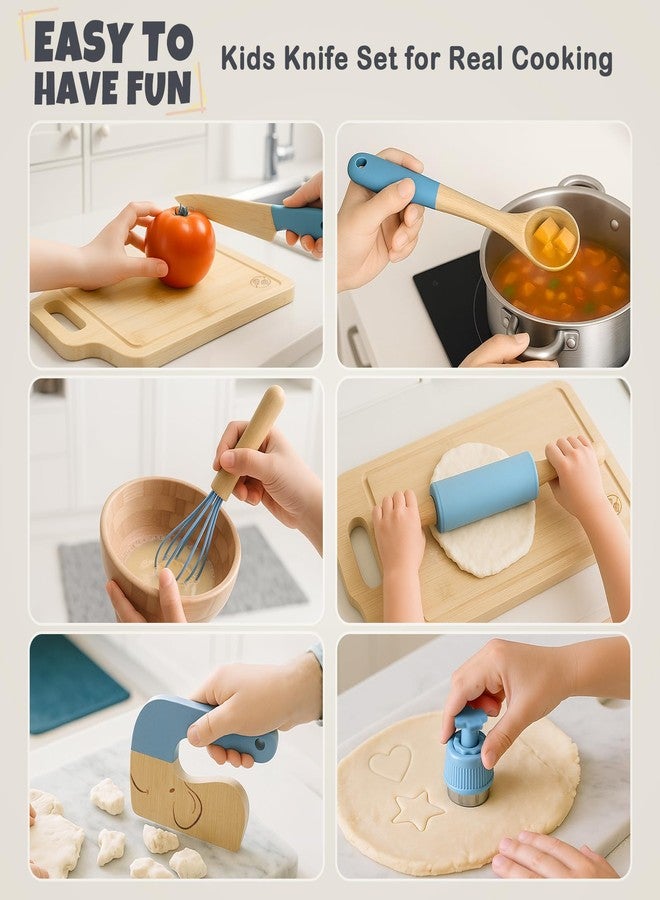 EASY TO HAVE FUN

Kids Knife Set for Real Cooking