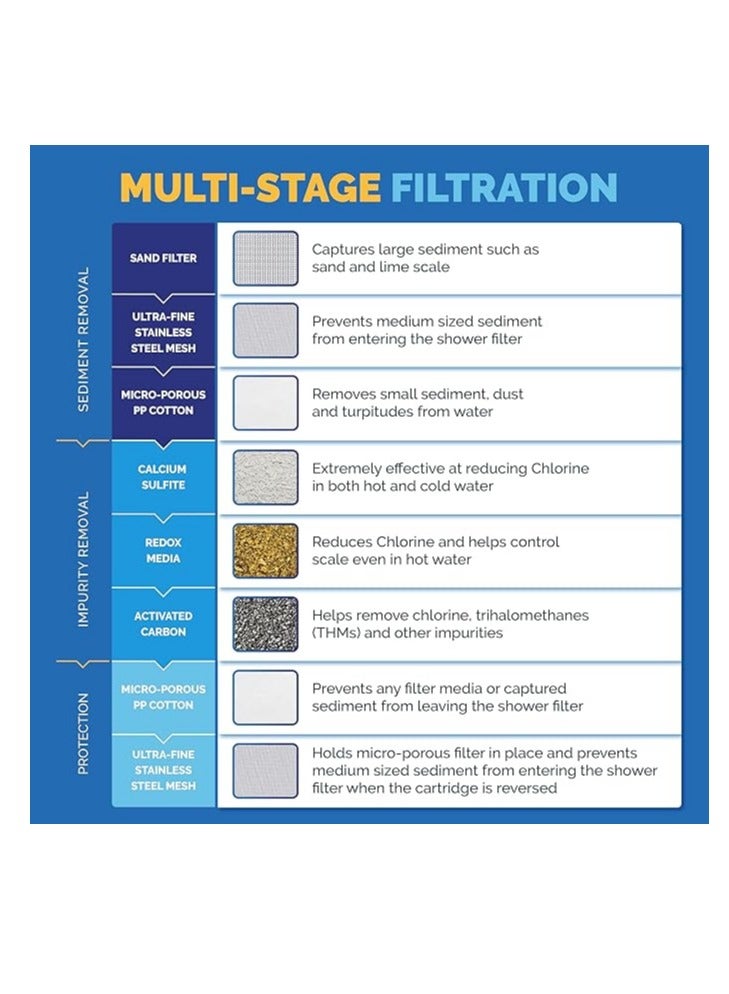 MULTI-STAGE FILTRATION

SEDIMENT REMOVAL

SAND FILTER
Captures large sediment such as sand and lime scale

ULTRA-FINE STAINLESS STEEL MESH
Prevents medium sized sediment from entering the shower filter

MICRO-POROUS PP COTTON
Removes small sediment, dust and turpitudes from water

IMPURITY REMOVAL

CALCIUM SULFITE
Extremely effective at reducing Chlorine in both hot and cold water

REDOX MEDIA
Reduces Chlorine and helps control scale even in hot water

ACTIVATED CARBON
Helps remove chlorine, trihalomethanes (THMs) and other impurities

PROTECTION

MICRO-POROUS PP COTTON
Prevents any filter media or captured sediment from leaving the shower filter

ULTRA-FINE STAINLESS STEEL MESH
Holds micro-porous filter in place and prevents medium sized sediment from entering the shower filter when the cartridge is reversed