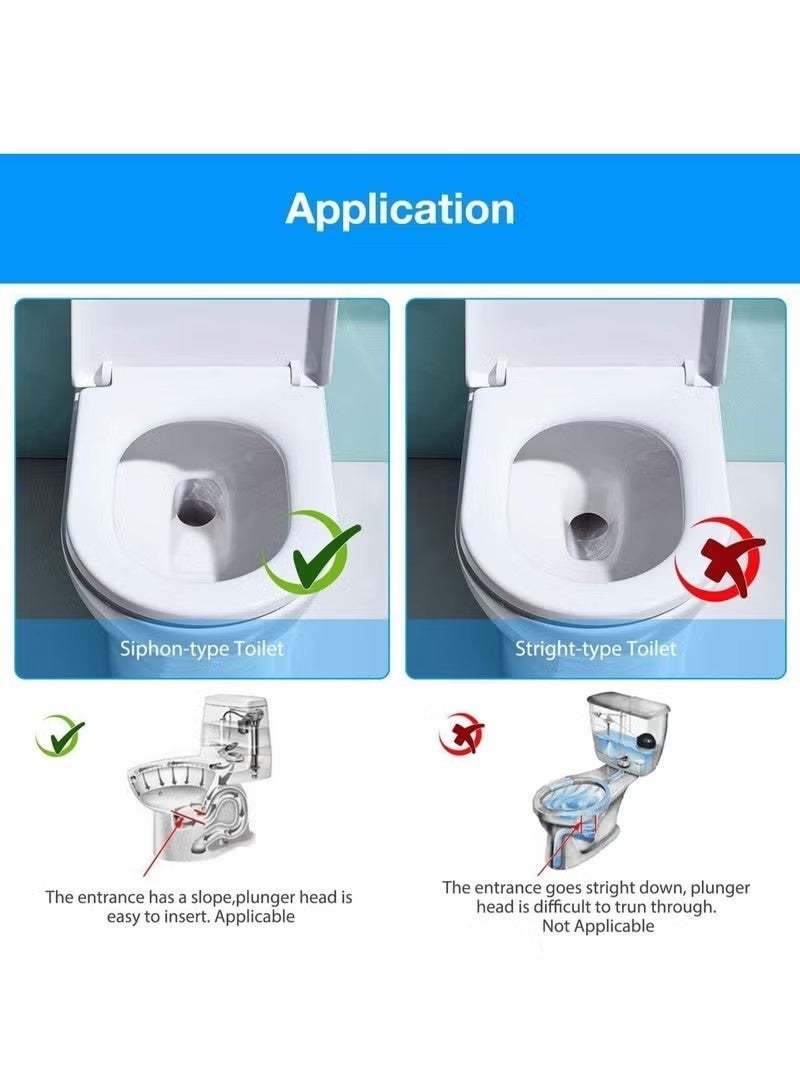 Application

Siphon-type Toilet

Stright-type Toilet

The entrance has a slope,plunger head is easy to insert. Applicable

The entrance goes stright down, plunger head is difficult to trun through. Not Applicable