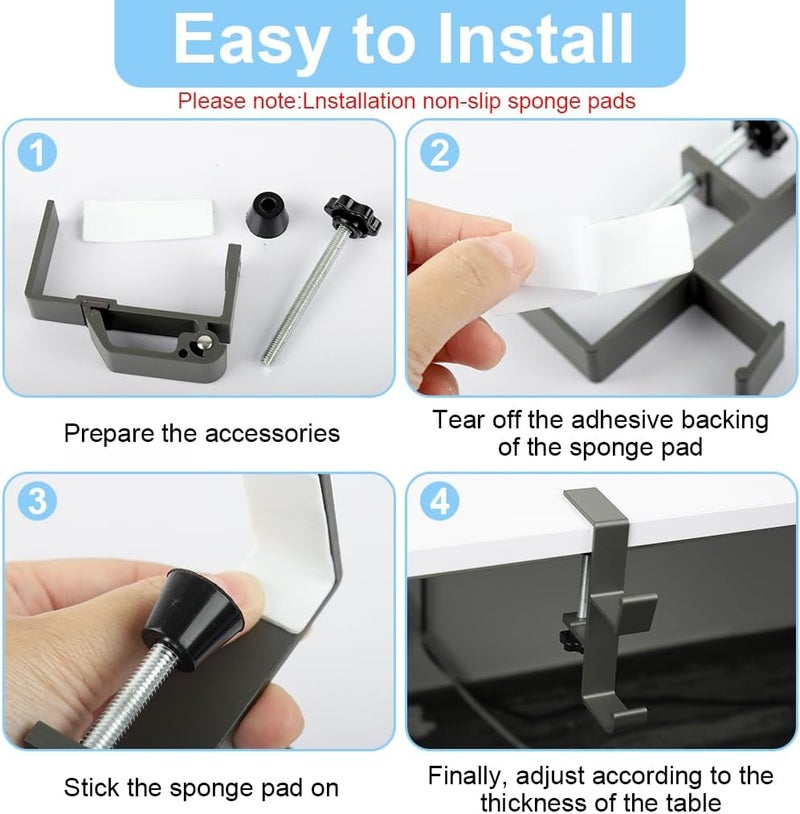 Easy to Install

Please note:Lnstallation non-slip sponge pads

1

Prepare the accessories

2

Tear off the adhesive backing of the sponge pad

3

Stick the sponge pad on

4

Finally, adjust according to the thickness of the table