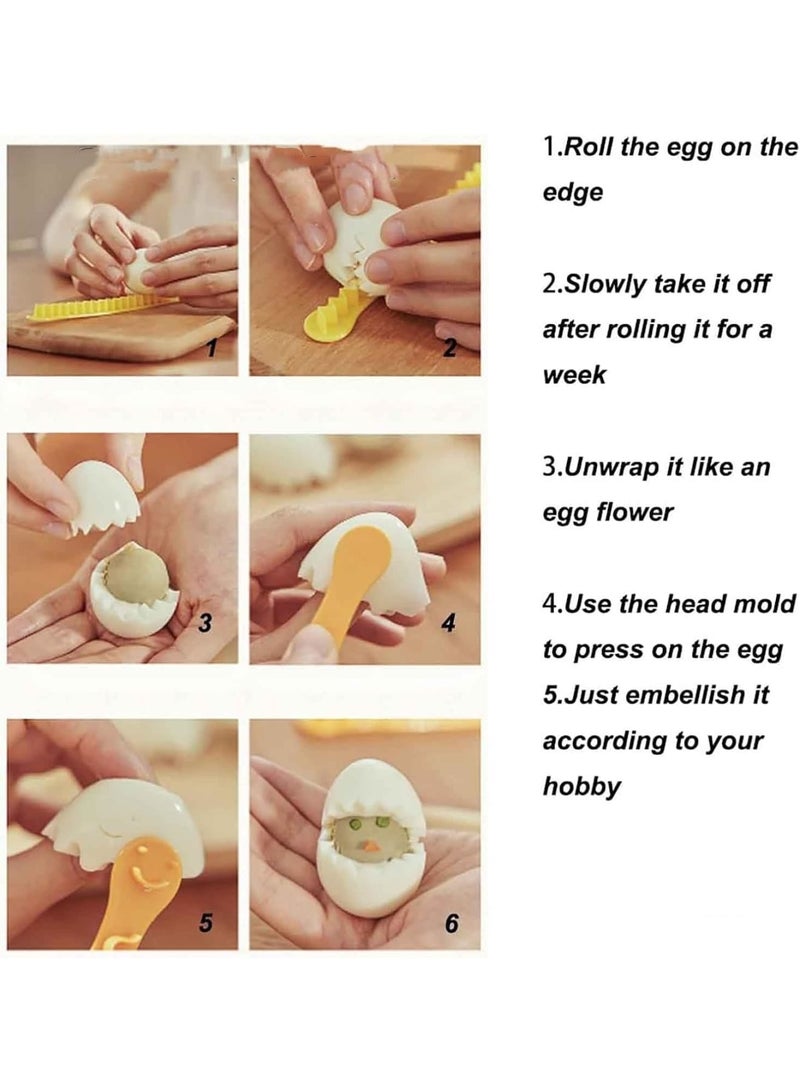 1

2

3

4

5

6

1.Roll the egg on the edge

2.Slowly take it off after rolling it for a week

3.Unwrap it like an egg flower

4.Use the head mold to press on the egg

5.Just embellish it according to your hobby