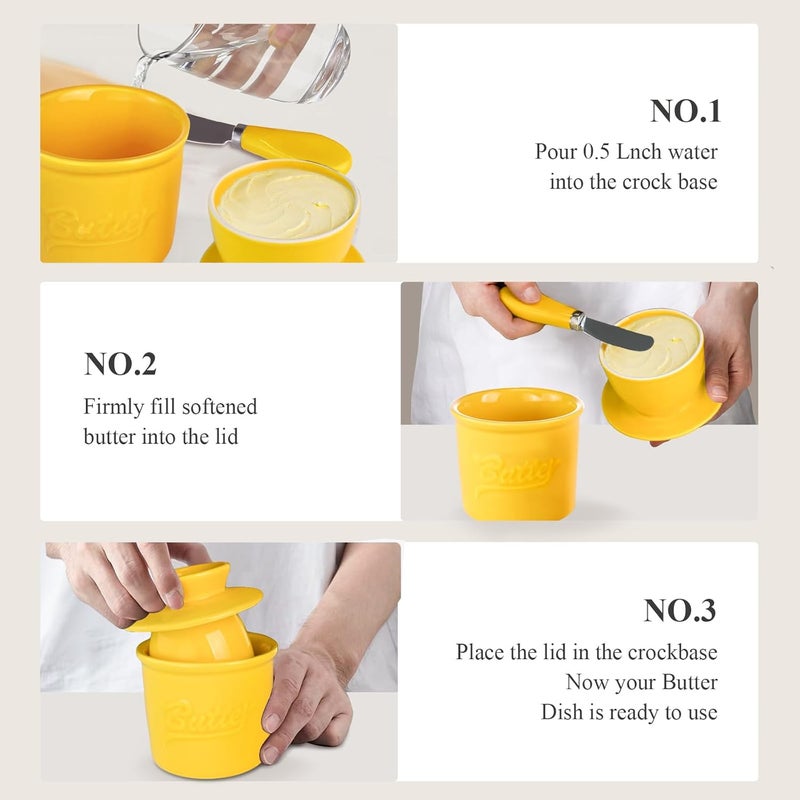 Butter

NO.1
Pour 0.5 Lnch water into the crock base

NO.2
Firmly fill softened butter into the lid

Butter

Butter

NO.3
Place the lid in the crockbase
Now your Butter
Dish is ready to use