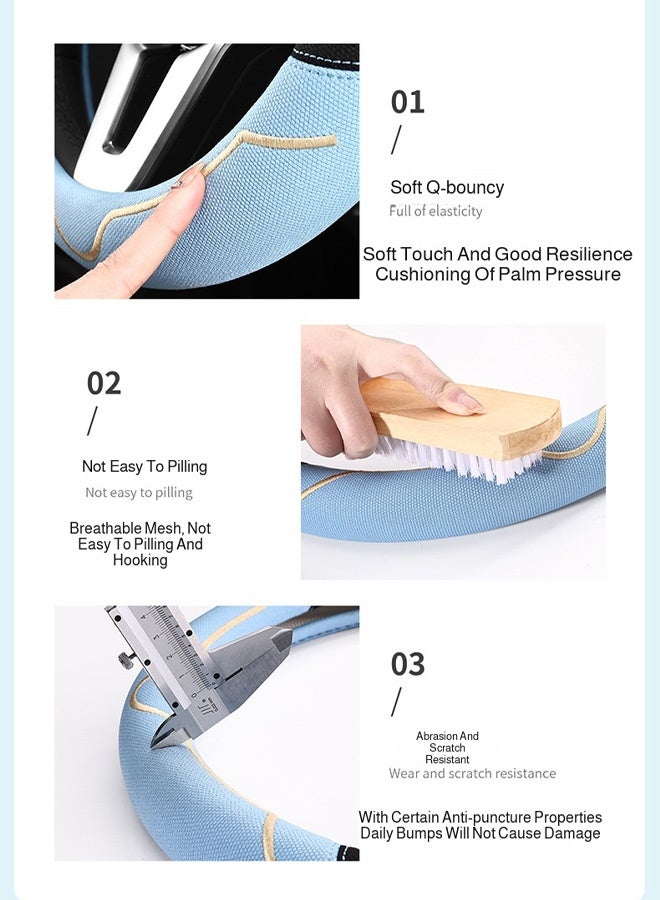 01
/
Soft Q-bouncy
Full of elasticity

Soft Touch And Good Resilience
Cushioning Of Palm Pressure

02
/
Not Easy To Pilling
Not easy to pilling

Breathable Mesh, Not Easy To Pilling And Hooking

03
/
Abrasion And Scratch Resistant
Wear and scratch resistance

With Certain Anti-puncture Properties
Daily Bumps Will Not Cause Damage