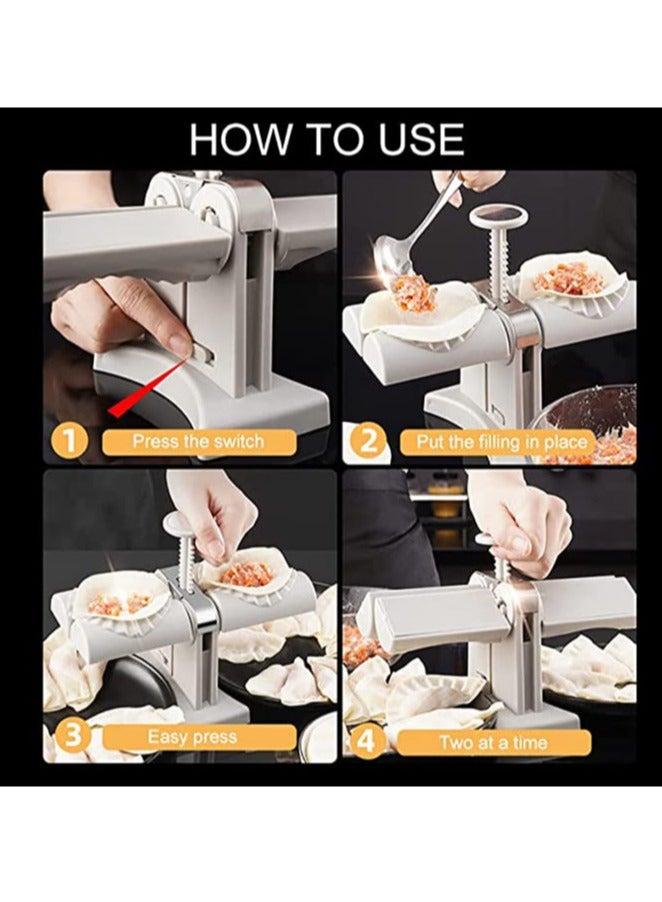 HOW TO USE

1 Press the switch

2 Put the filling in place

3 Easy press

4 Two at a time