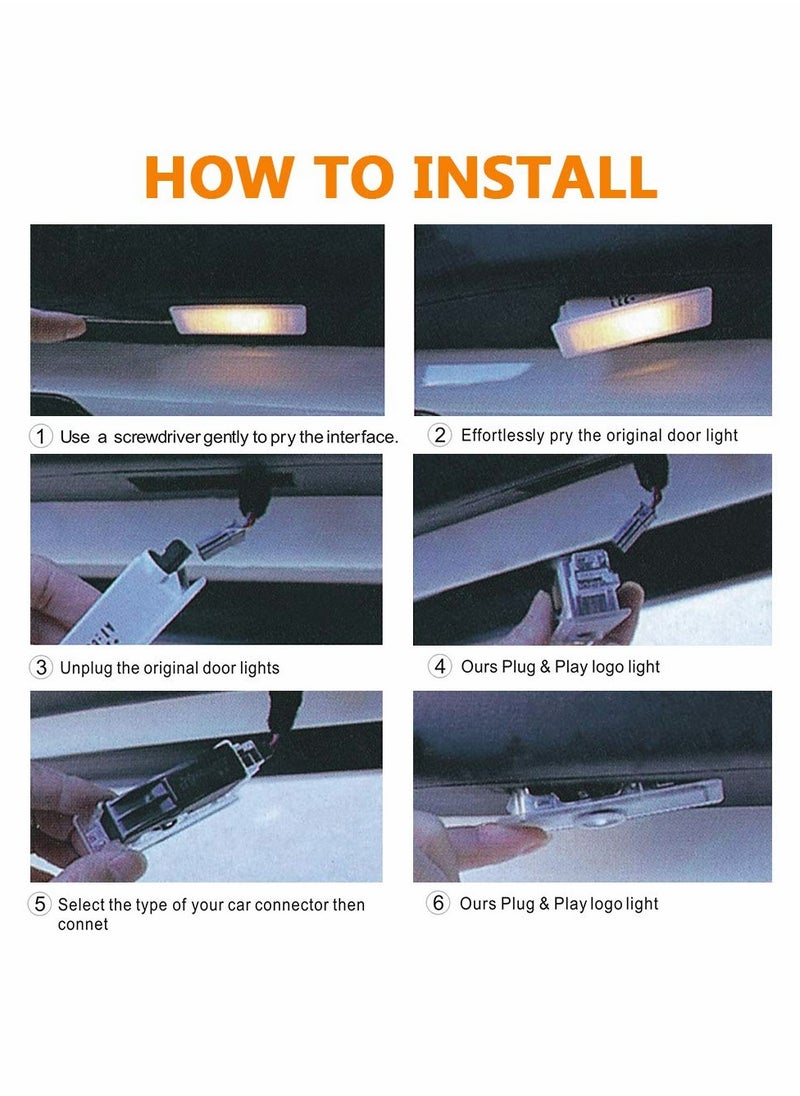 HOW TO INSTALL

1 Use a screwdriver gently to pry the interface.

2 Effortlessly pry the original door light

3 Unplug the original door lights

4 Ours Plug & Play logo light

5 Select the type of your car connector then connet

6 Ours Plug & Play logo light