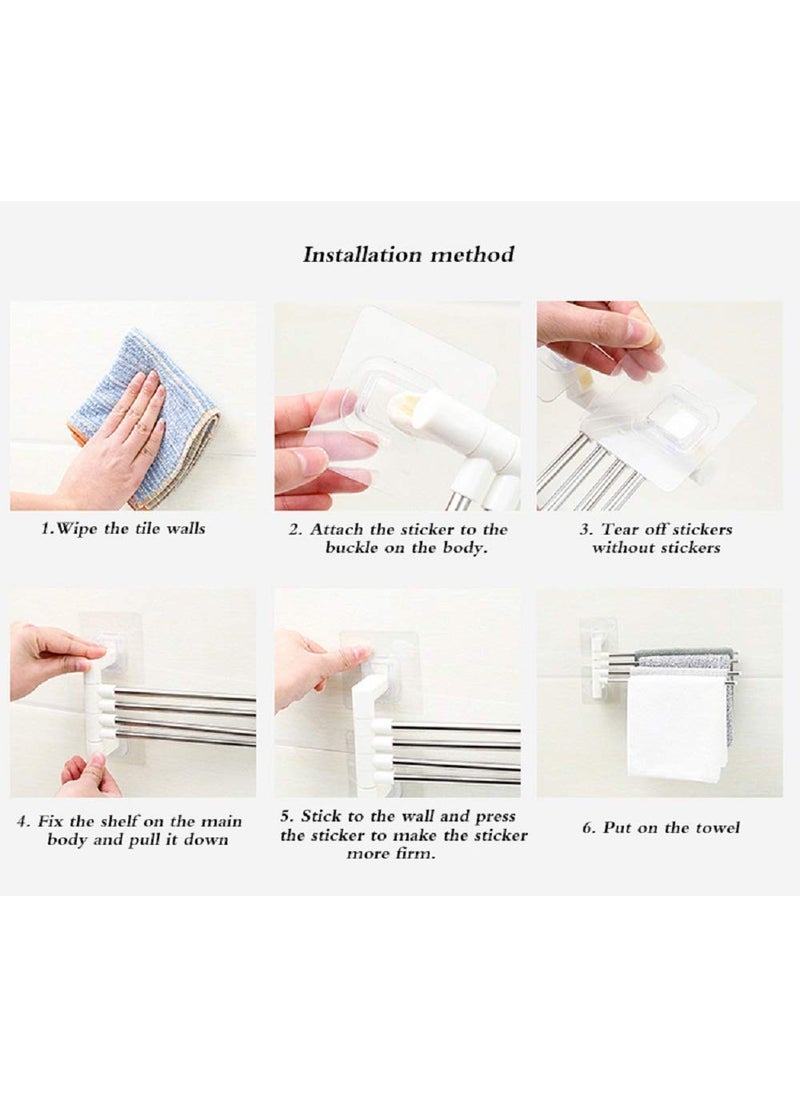 Installation method

1.Wipe the tile walls

2. Attach the sticker to the buckle on the body.

3. Tear off stickers without stickers

4. Fix the shelf on the main body and pull it down

5. Stick to the wall and press the sticker to make the sticker more firm.

6. Put on the towel