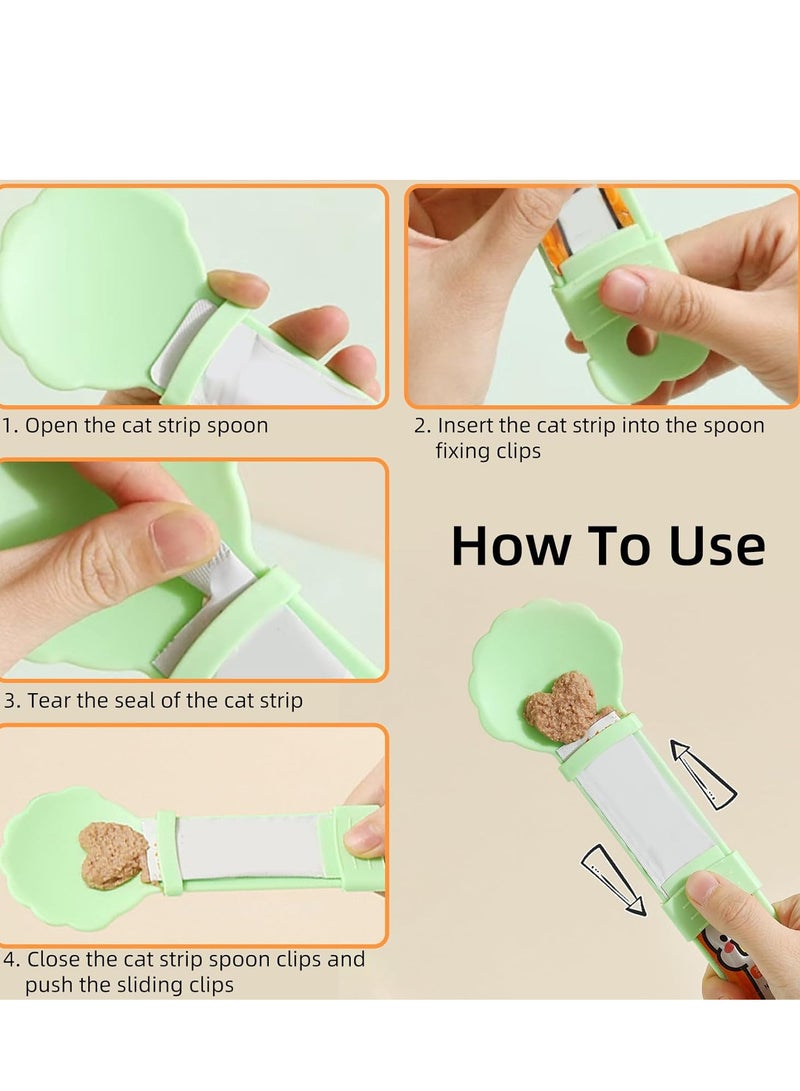 1. Open the cat strip spoon

2. Insert the cat strip into the spoon fixing clips

How To Use

3. Tear the seal of the cat strip

4. Close the cat strip spoon clips and push the sliding clips