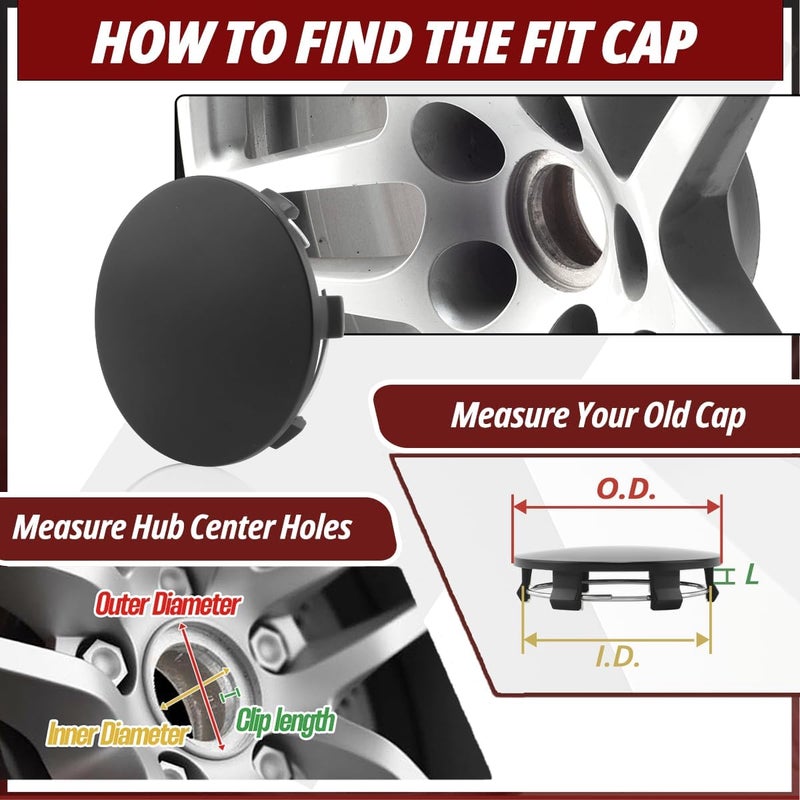 HOW TO FIND THE FIT CAP

Measure Your Old Cap

O.D.

L

I.D.

Measure Hub Center Holes

Outer Diameter

Inner Diameter

Clip length