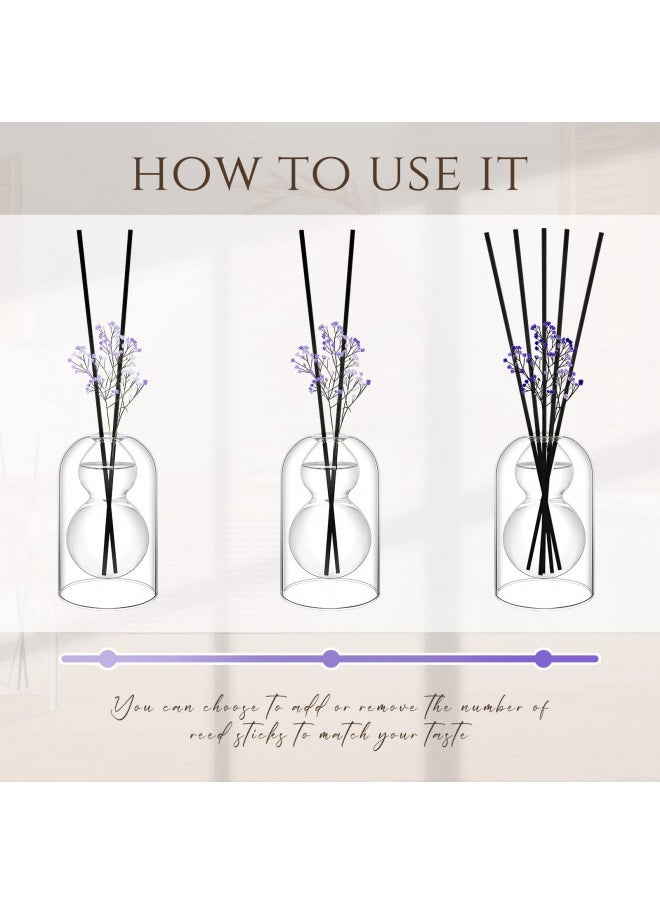 HOW TO USE IT

You can choose to add or remove the number of reed sticks to match your taste