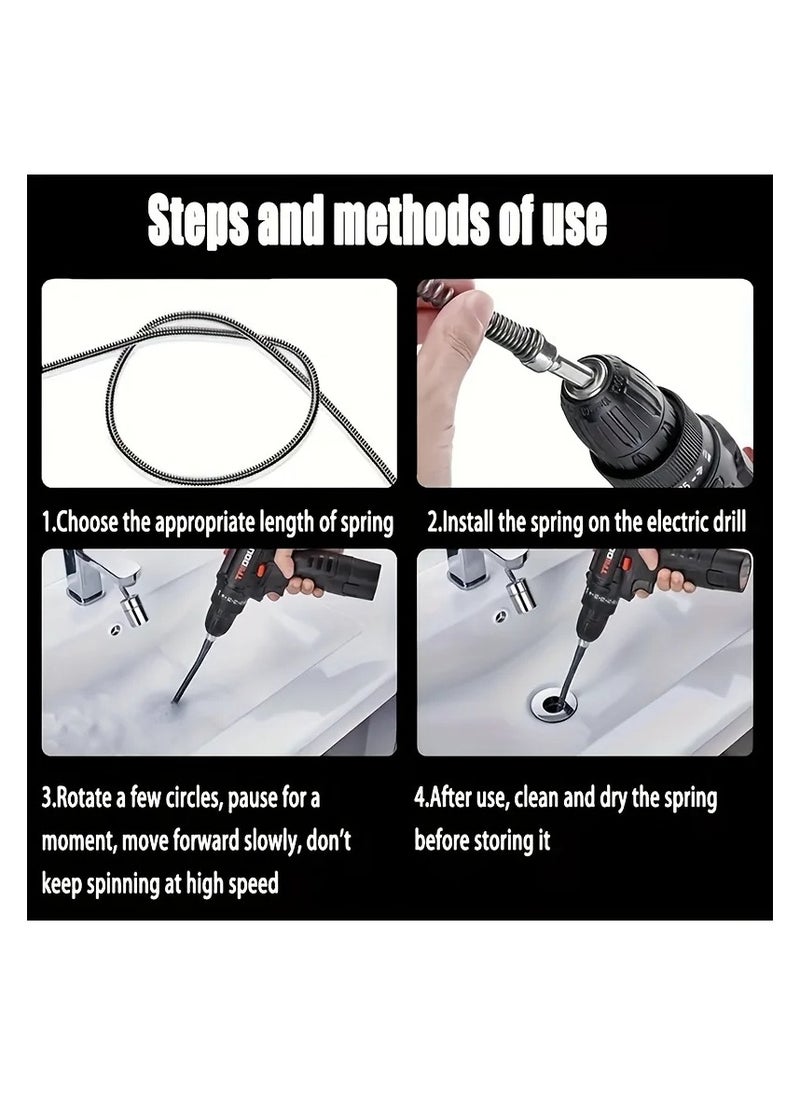 Steps and methods of use

1.Choose the appropriate length of spring

2.Install the spring on the electric drill

3.Rotate a few circles, pause for a moment, move forward slowly, don't keep spinning at high speed

4.After use, clean and dry the spring before storing it