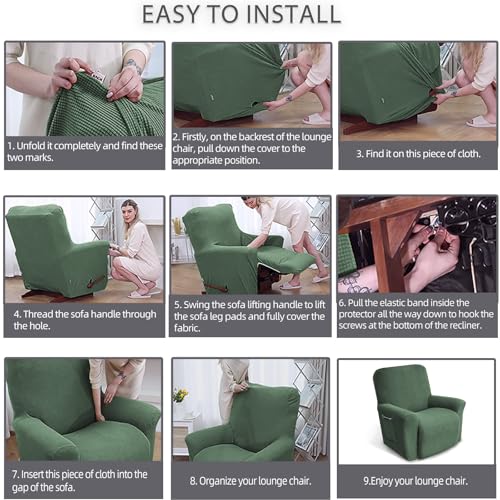 EASY TO INSTALL

1. Unfold it completely and find these two marks.

2. Firstly, on the backrest of the lounge chair, pull down the cover to the appropriate position.

3. Find it on this piece of cloth.

4. Thread the sofa handle through the hole.

5. Swing the sofa lifting handle to lift the sofa leg pads and fully cover the fabric.

6. Pull the elastic band inside the protector all the way down to hook the screws at the bottom of the recliner.

7. Insert this piece of cloth into the gap of the sofa.

8. Organize your lounge chair.

9.Enjoy your lounge chair.