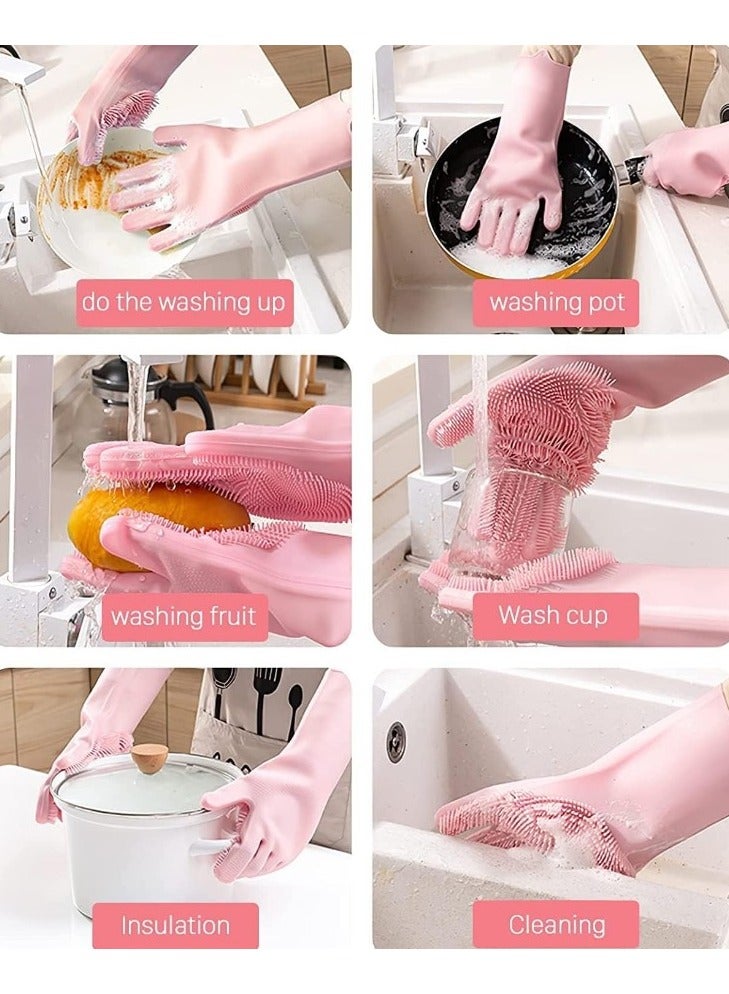 do the washing up

washing pot

washing fruit

Wash cup

Insulation

Cleaning