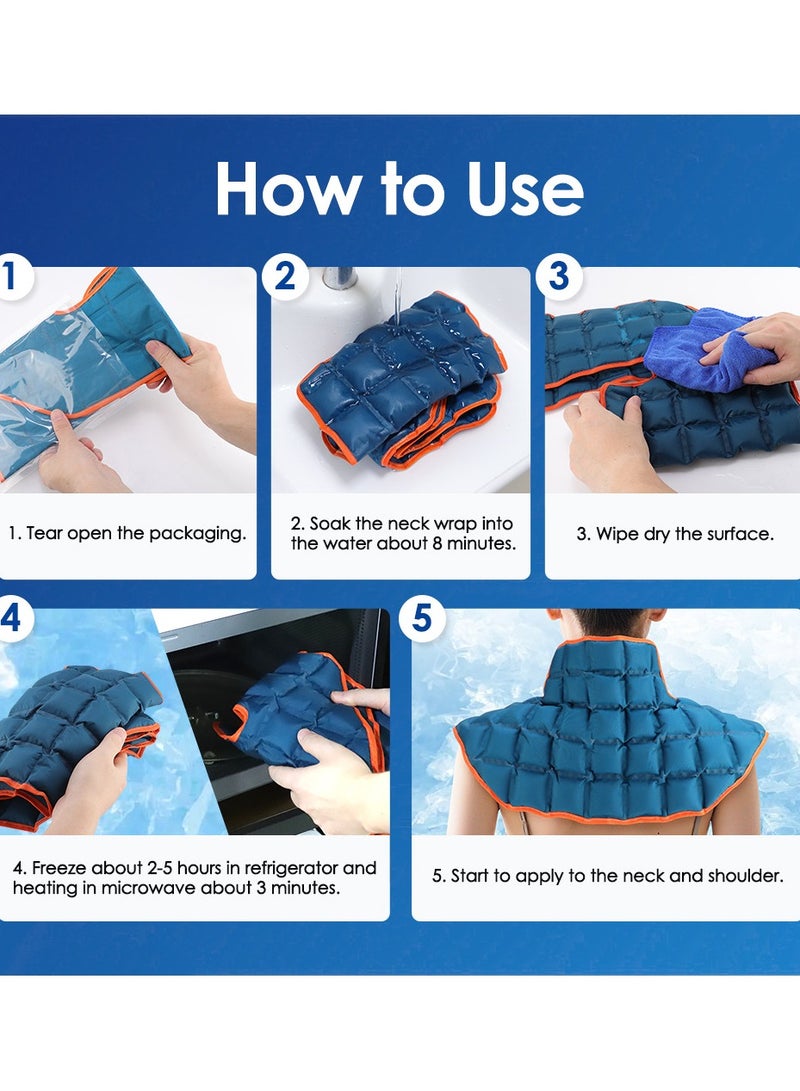 How to Use

1

1. Tear open the packaging.

2

2. Soak the neck wrap into the water about 8 minutes.

3

3. Wipe dry the surface.

4

4. Freeze about 2-5 hours in refrigerator and heating in microwave about 3 minutes.

5

5. Start to apply to the neck and shoulder.