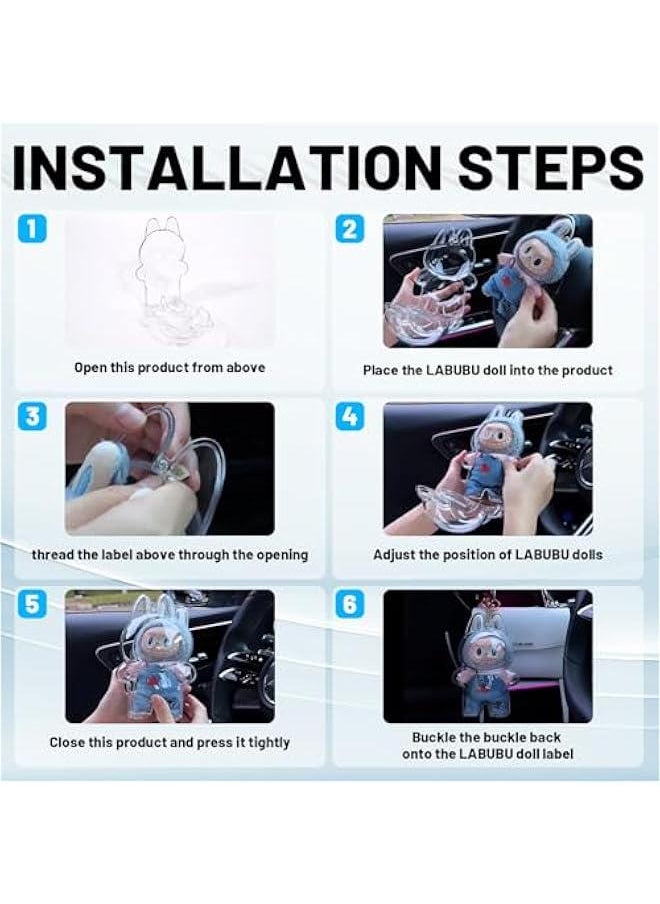 INSTALLATION STEPS

1
Open this product from above

2
Place the LABUBU doll into the product

3
thread the label above through the opening

4
Adjust the position of LABUBU dolls

5
Close this product and press it tightly

6
Buckle the buckle back onto the LABUBU doll label