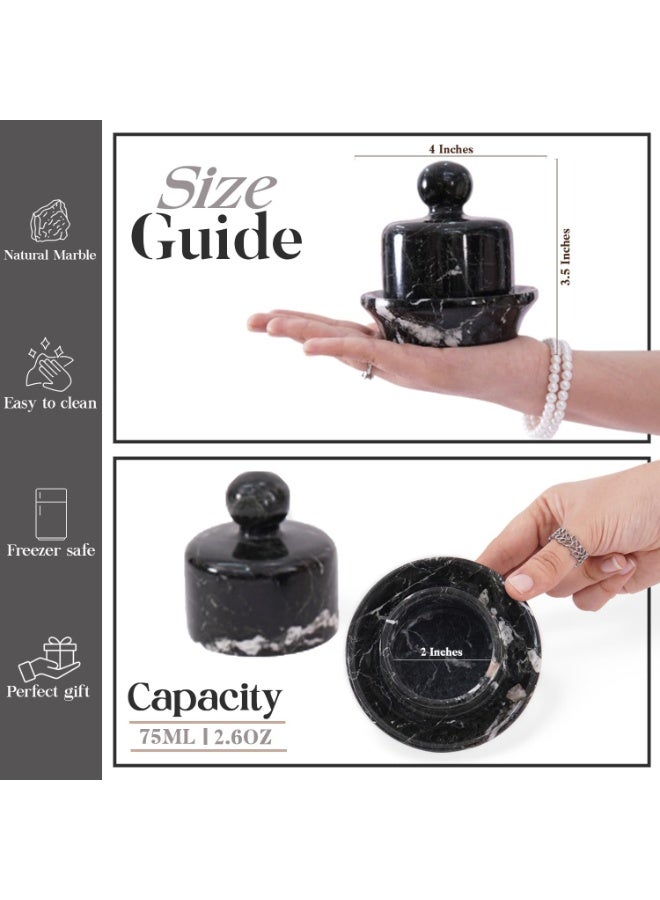 Natural Marble

Easy to clean

Freezer safe

Perfect gift

Size Guide

4 Inches

3.5 Inches

2 Inches

Capacity

75ML | 2.6OZ