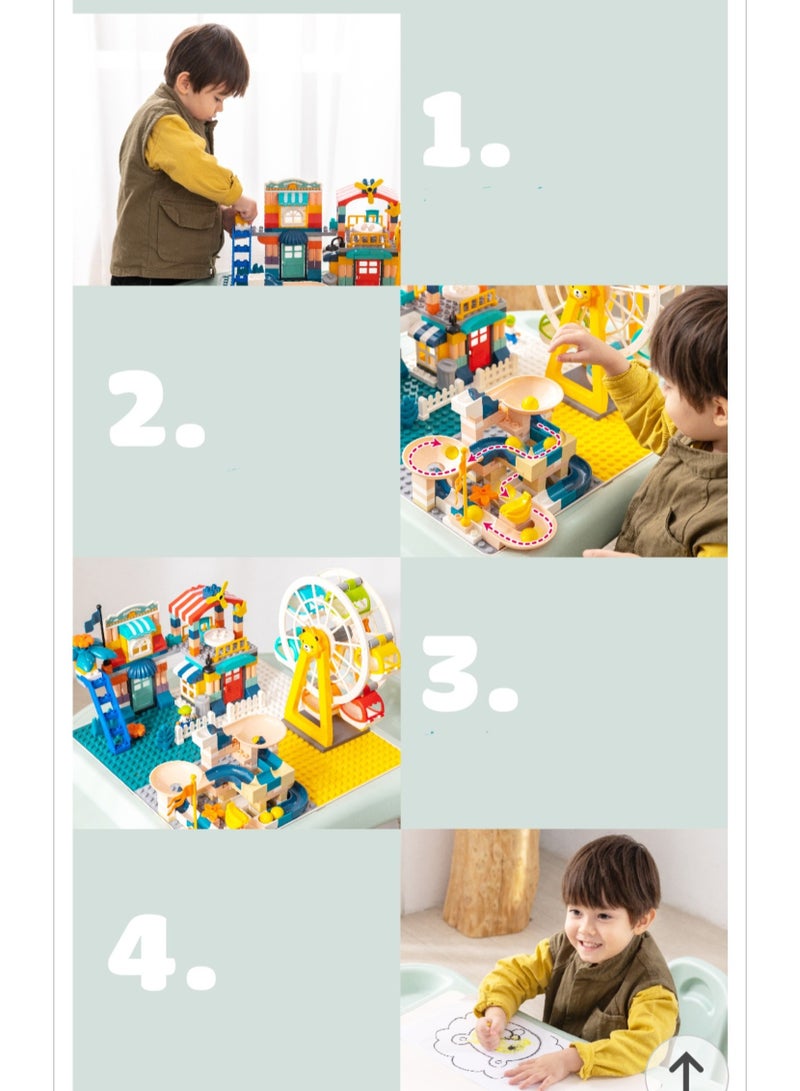 1.

2.

3.

4.