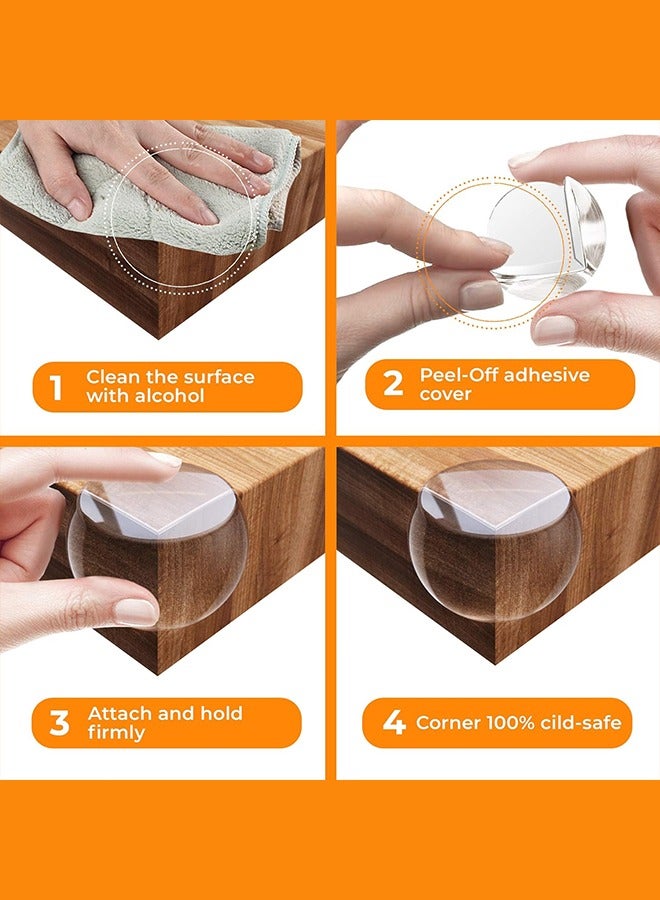 1 Clean the surface with alcohol

2 Peel-Off adhesive cover

3 Attach and hold firmly

4 Corner 100% cild-safe