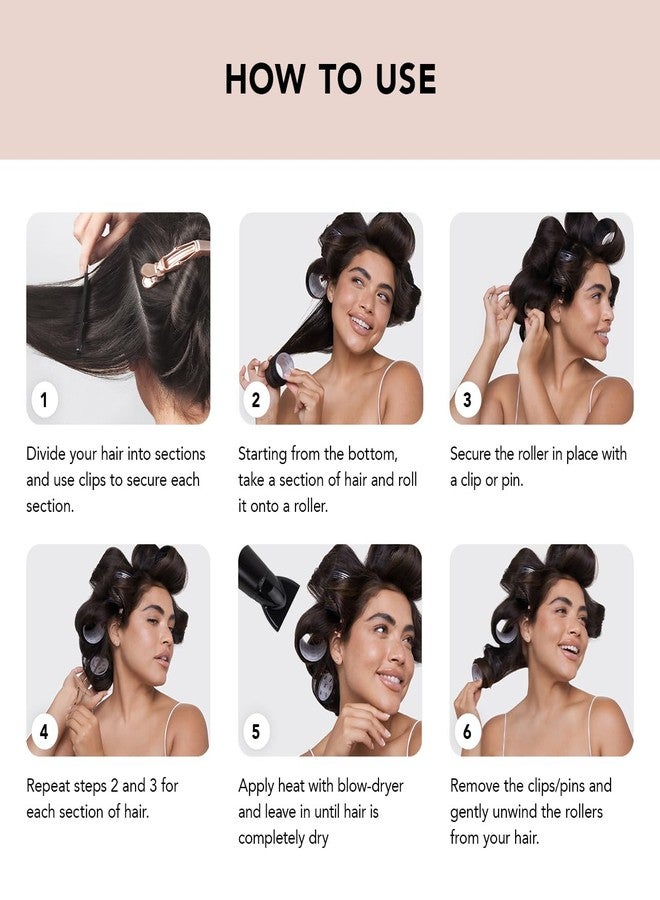 HOW TO USE

1

Divide your hair into sections and use clips to secure each section.

2

Starting from the bottom, take a section of hair and roll it onto a roller.

3

Secure the roller in place with a clip or pin.

4

Repeat steps 2 and 3 for each section of hair.

5

Apply heat with blow-dryer and leave in until hair is completely dry

6

Remove the clips/pins and gently unwind the rollers from your hair.