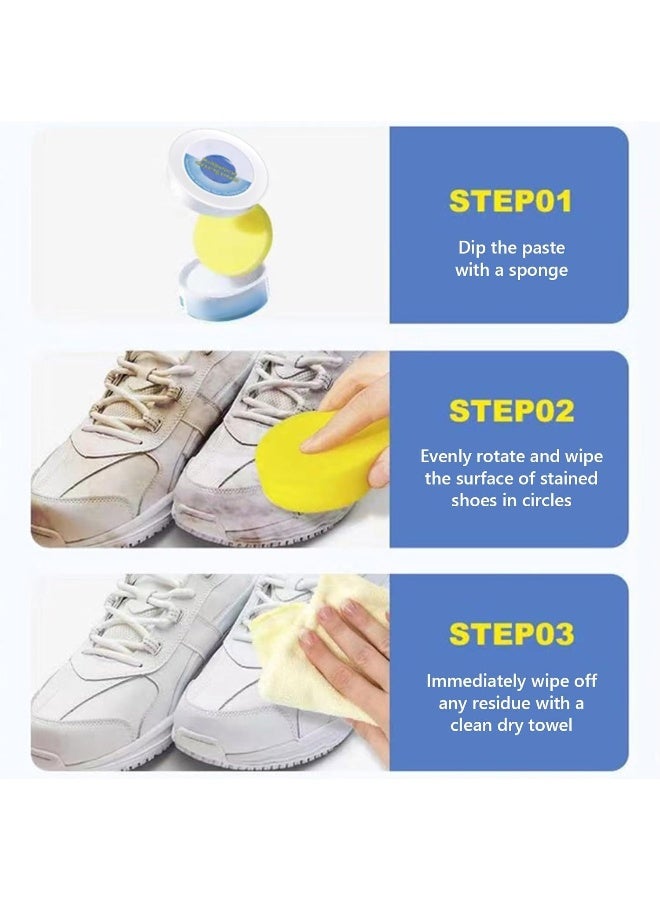 STEP01

Dip the paste with a sponge

STEP02

Evenly rotate and wipe the surface of stained shoes in circles

STEP03

Immediately wipe off any residue with a clean dry towel