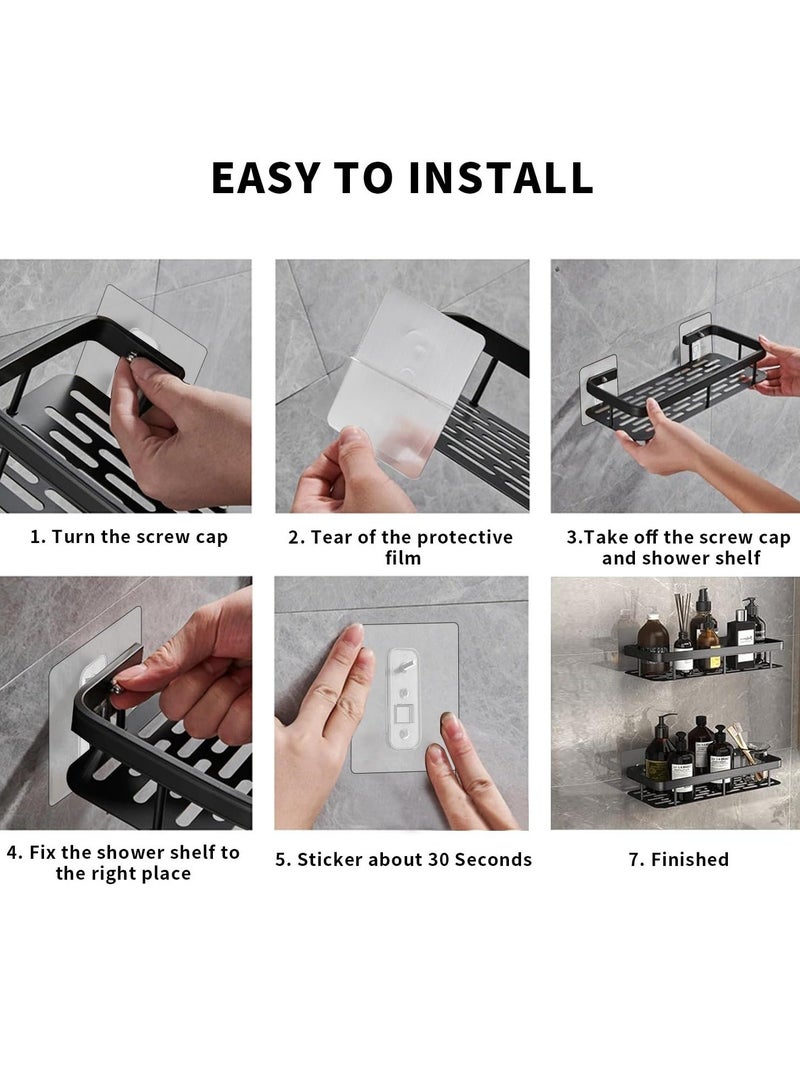 EASY TO INSTALL

1. Turn the screw cap

2. Tear of the protective film

3.Take off the screw cap and shower shelf

4. Fix the shower shelf to the right place

5. Sticker about 30 Seconds

7. Finished