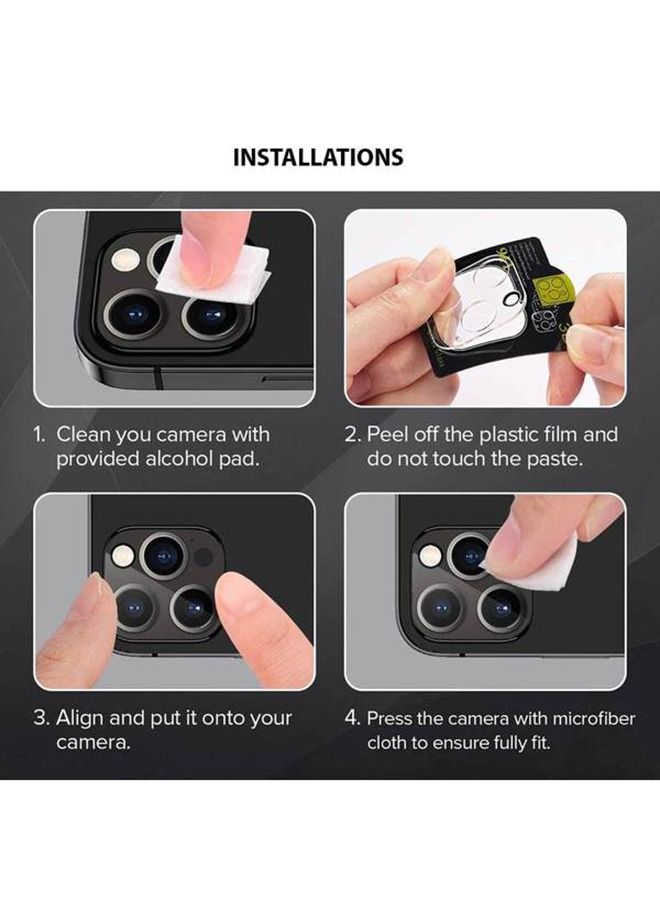 INSTALLATIONS

1. Clean you camera with provided alcohol pad.

2. Peel off the plastic film and do not touch the paste.

3. Align and put it onto your camera.

4. Press the camera with microfiber cloth to ensure fully fit.