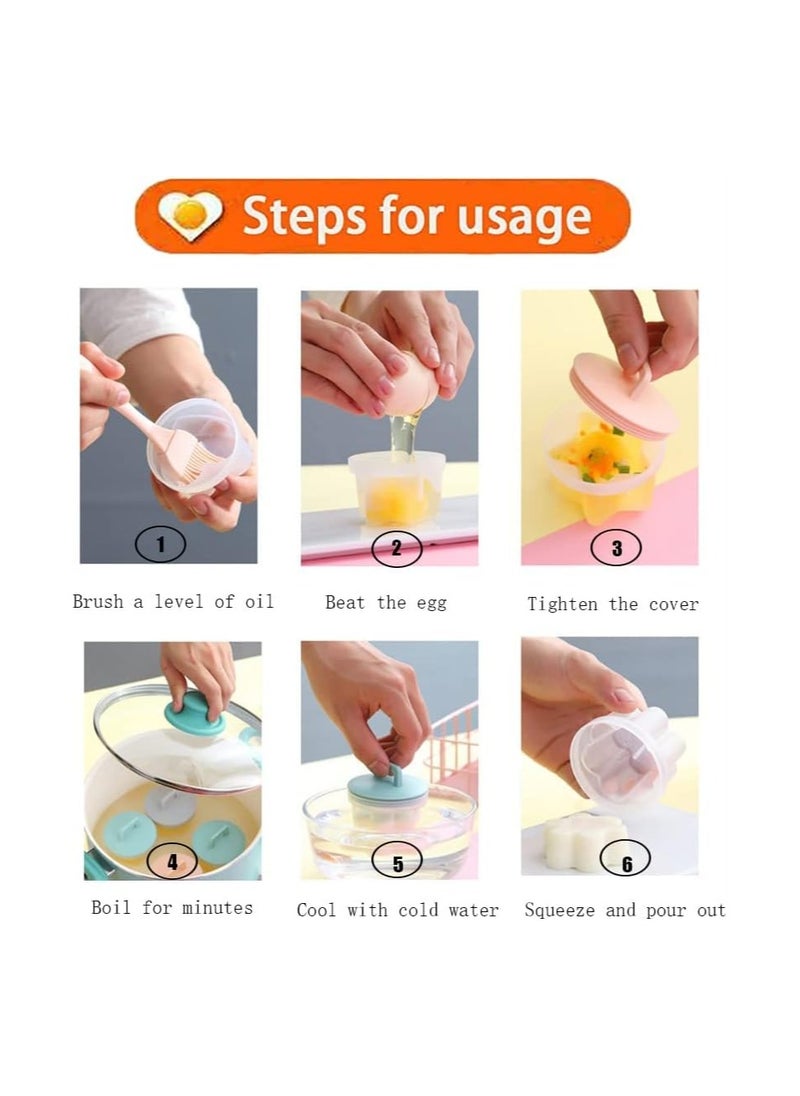 Steps for usage

1
Brush a level of oil

2
Beat the egg

3
Tighten the cover

4
Boil for minutes

5
Cool with cold water

6
Squeeze and pour out