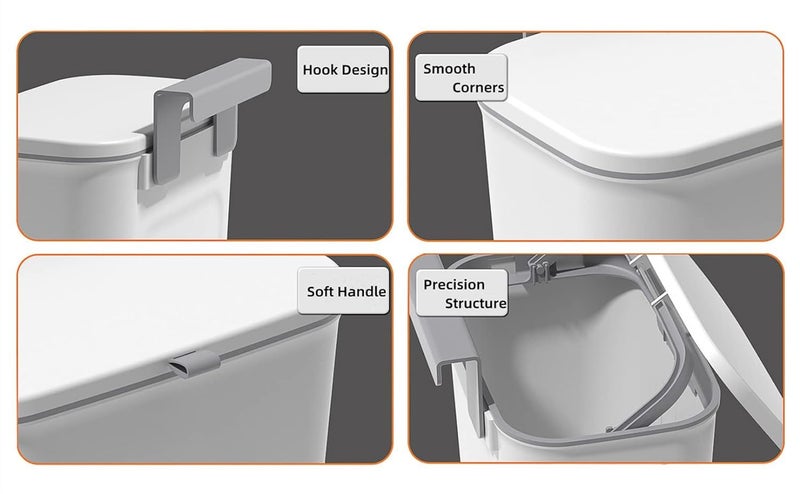 Hook Design

Smooth Corners

Soft Handle

Precision Structure