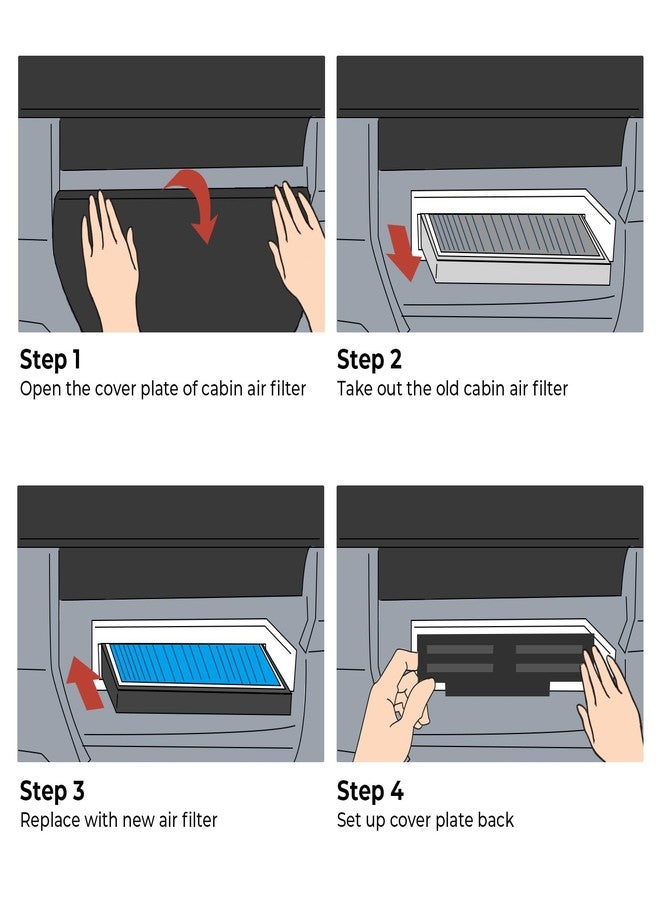 Step 1
Open the cover plate of cabin air filter

Step 2
Take out the old cabin air filter

Step 3
Replace with new air filter

Step 4
Set up cover plate back