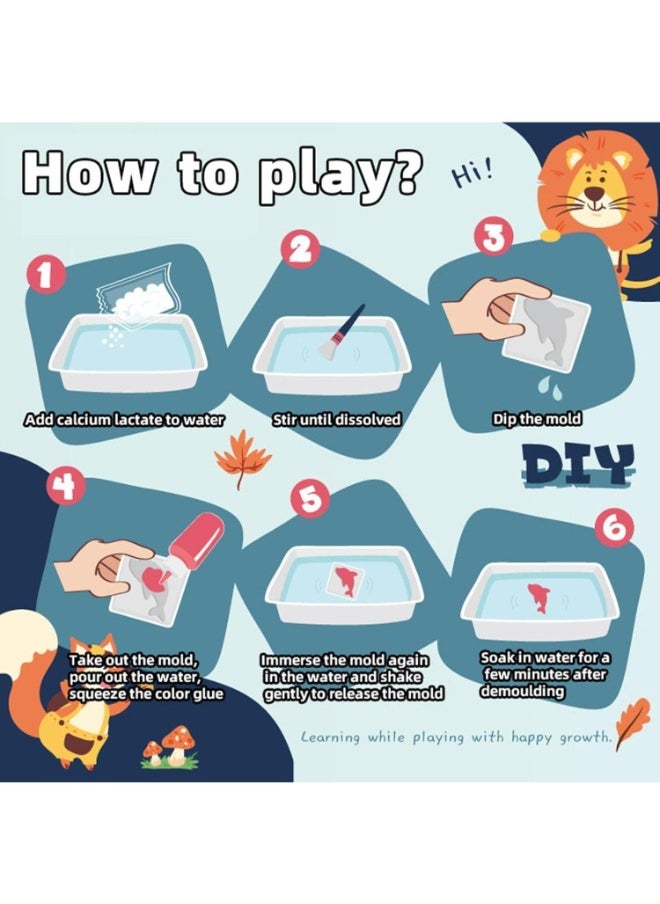 How to play?

Hi!

1
Add calcium lactate to water

2
Stir until dissolved

3
Dip the mold

DIY

4
Take out the mold, pour out the water, squeeze the color glue

5
Immerse the mold again in the water and shake gently to release the mold

6
Soak in water for a few minutes after demoulding

Learning while playing with happy growth.