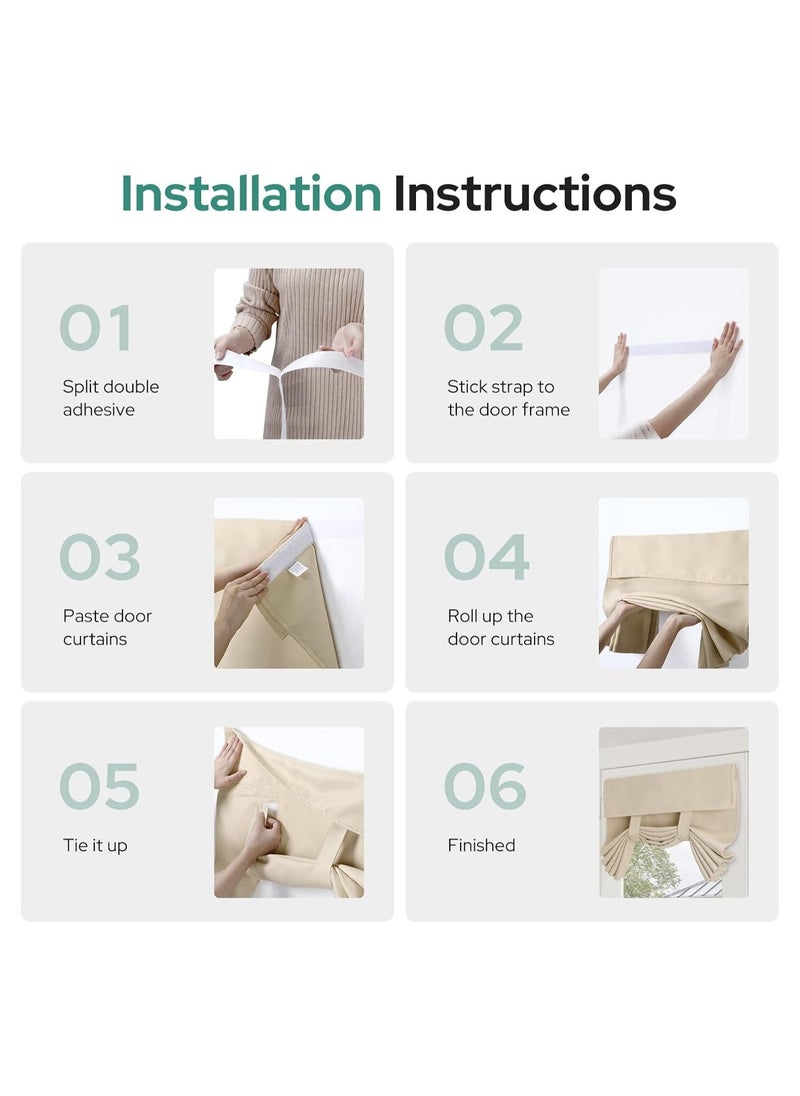 Installation Instructions

01
Split double adhesive

02
Stick strap to the door frame

03
Paste door curtains

04
Roll up the door curtains

05
Tie it up

06
Finished