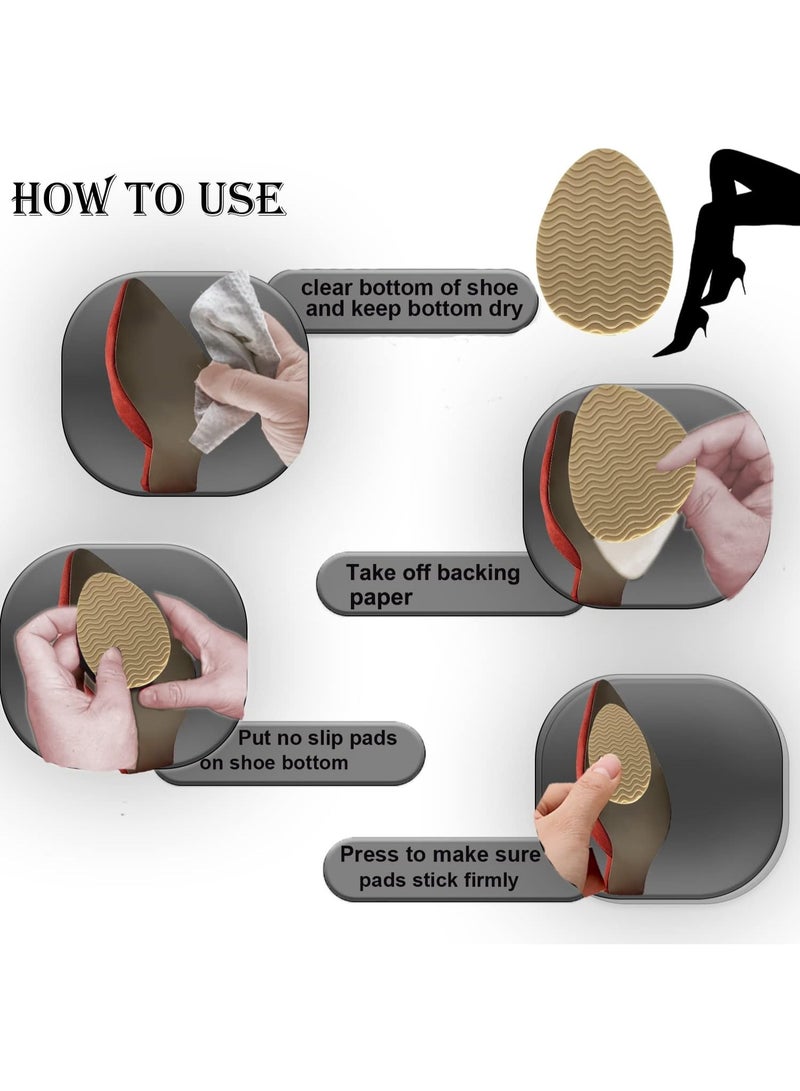 HOW TO USE

clear bottom of shoe and keep bottom dry

Take off backing paper

Put no slip pads on shoe bottom

Press to make sure pads stick firmly