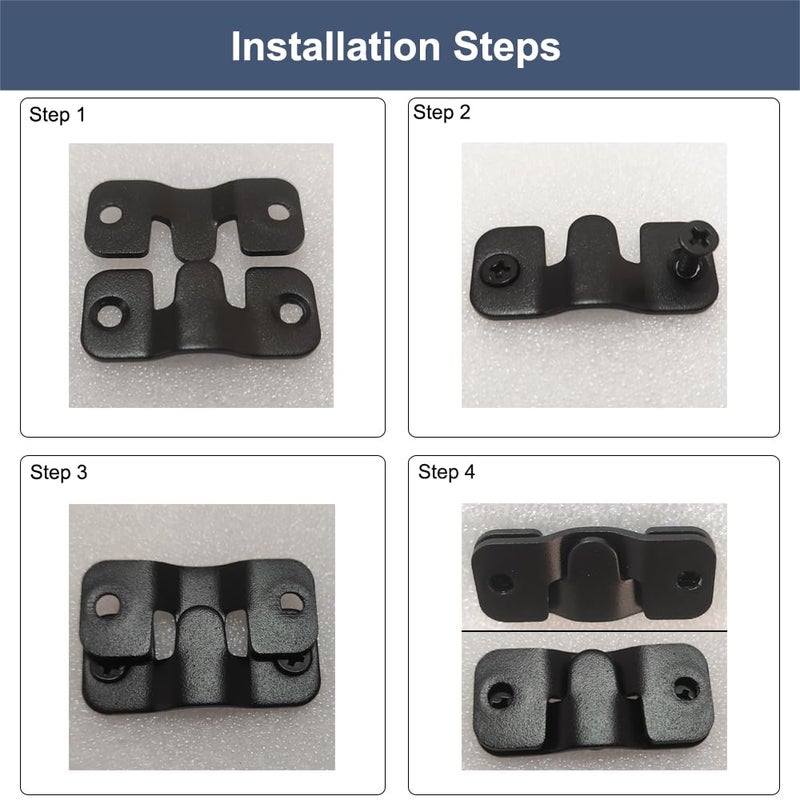 Installation Steps

Step 1

Step 2

Step 3

Step 4