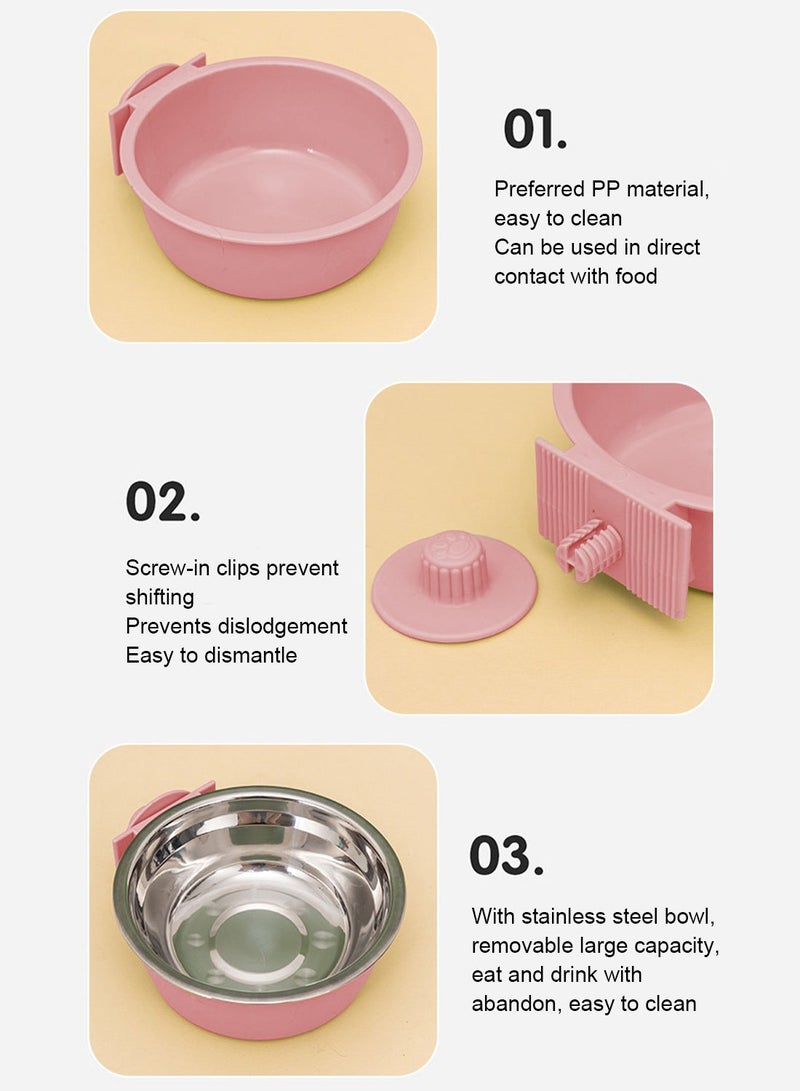 01.

Preferred PP material, easy to clean
Can be used in direct contact with food

02.

Screw-in clips prevent shifting
Prevents dislodgement
Easy to dismantle

03.

With stainless steel bowl, removable large capacity, eat and drink with abandon, easy to clean